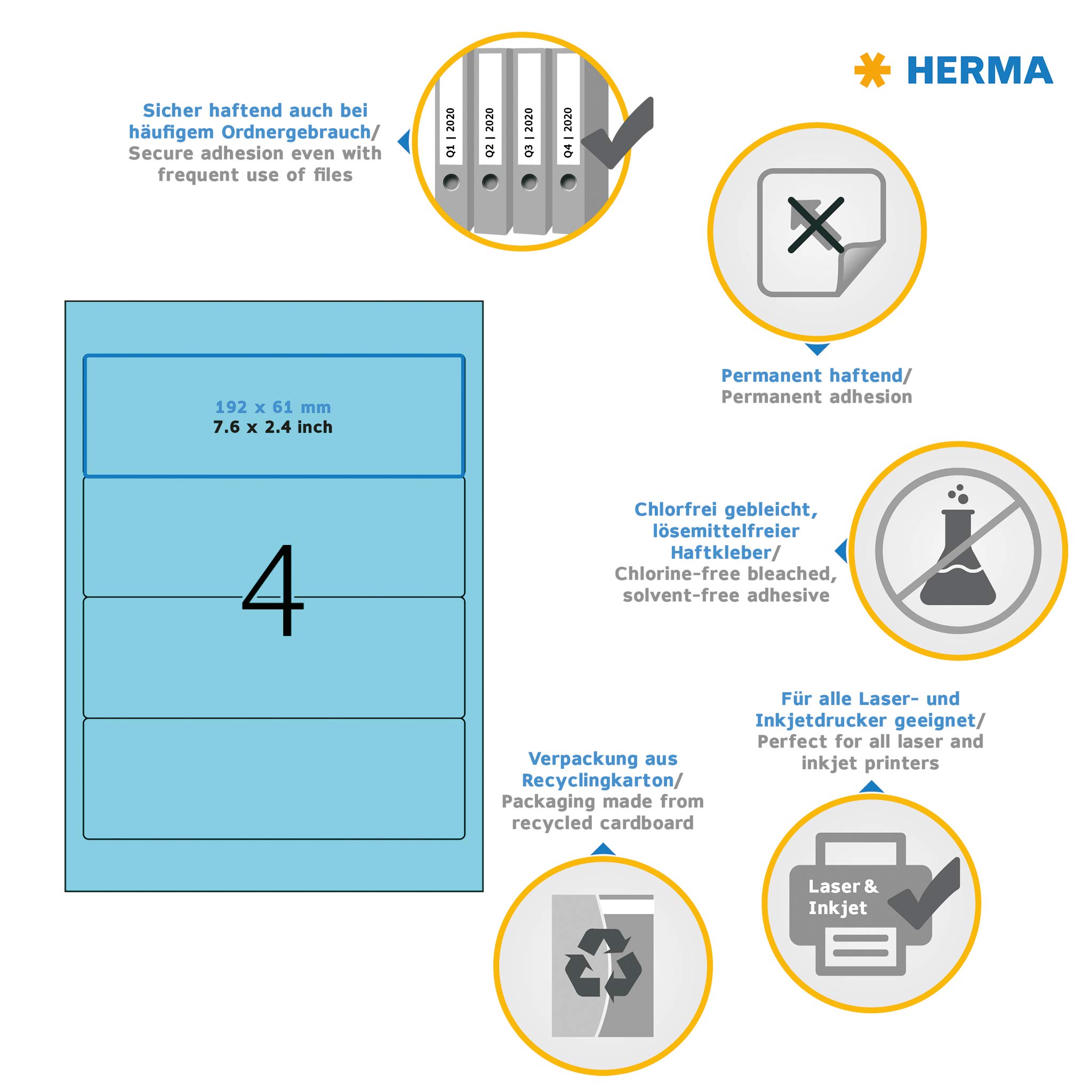 HERMA

Sicher haftend auch bei häufigem Ordnergebrauch/ Secure adhesion even with frequent use of files

Q1 | 2020
Q2 | 2020
Q3 | 2020
Q4 | 2020

Permanent haftend/ Permanent adhesion

192 x 61 mm
7.6 x 2.4 inch

4

Chlorfrei gebleicht, lösemittelfreier Haftkleber/ Chlorine-free bleached, solvent-free adhesive

Für alle Laser- und Inkjetdrucker geeignet/ Perfect for all laser and inkjet printers

Verpackung aus Recyclingkarton/ Packaging made from recycled cardboard

Laser & Inkjet