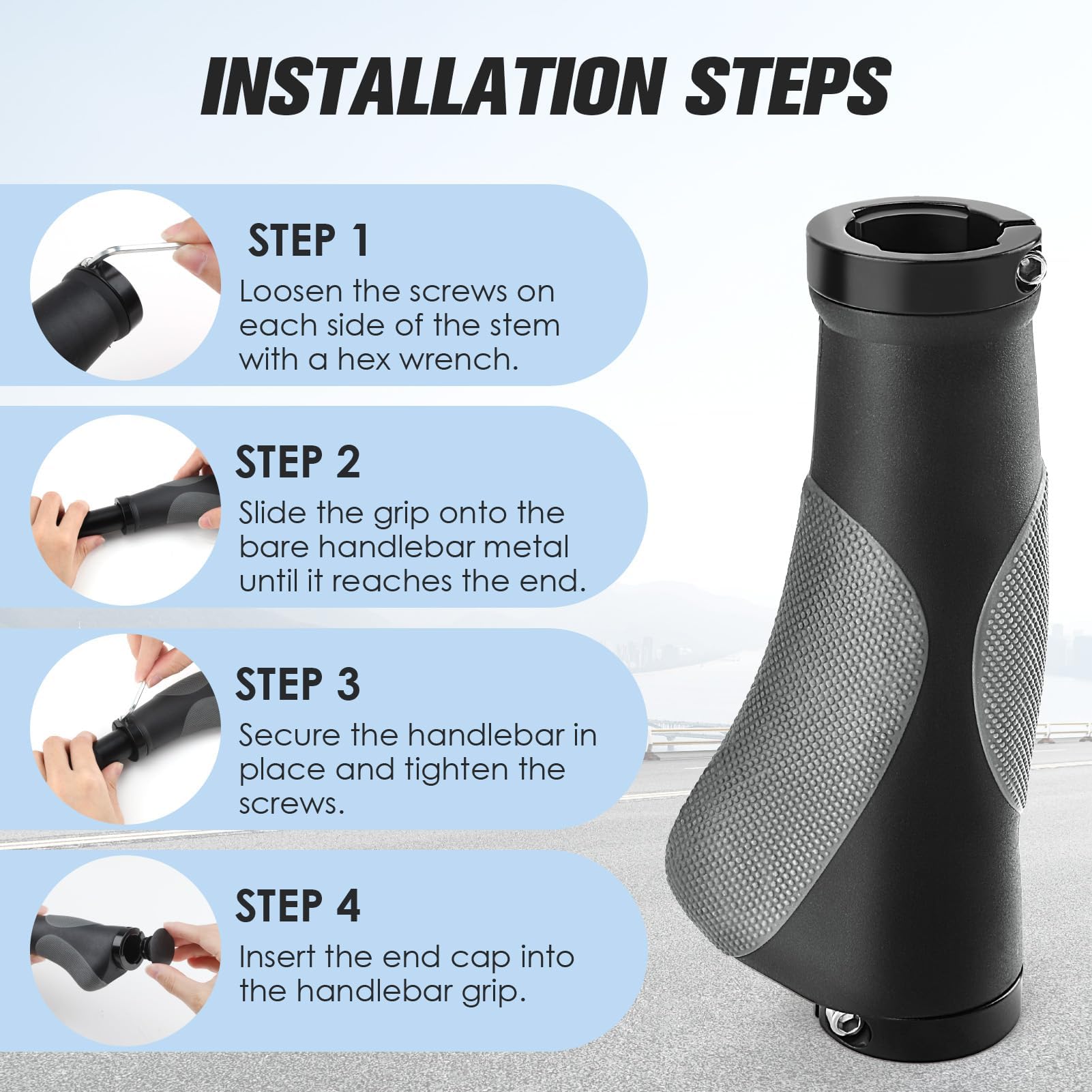 INSTALLATION STEPS

STEP 1
Loosen the screws on each side of the stem with a hex wrench.

STEP 2
Slide the grip onto the bare handlebar metal until it reaches the end.

STEP 3
Secure the handlebar in place and tighten the screws.

STEP 4
Insert the end cap into the handlebar grip.