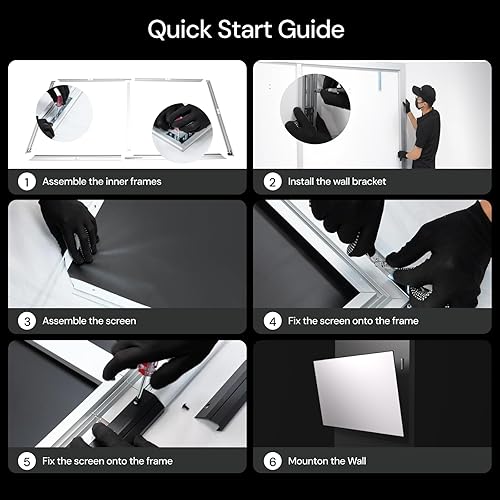 Quick Start Guide

1 Assemble the inner frames

2 Install the wall bracket

3 Assemble the screen

4 Fix the screen onto the frame

5 Fix the screen onto the frame

6 Mounton the Wall