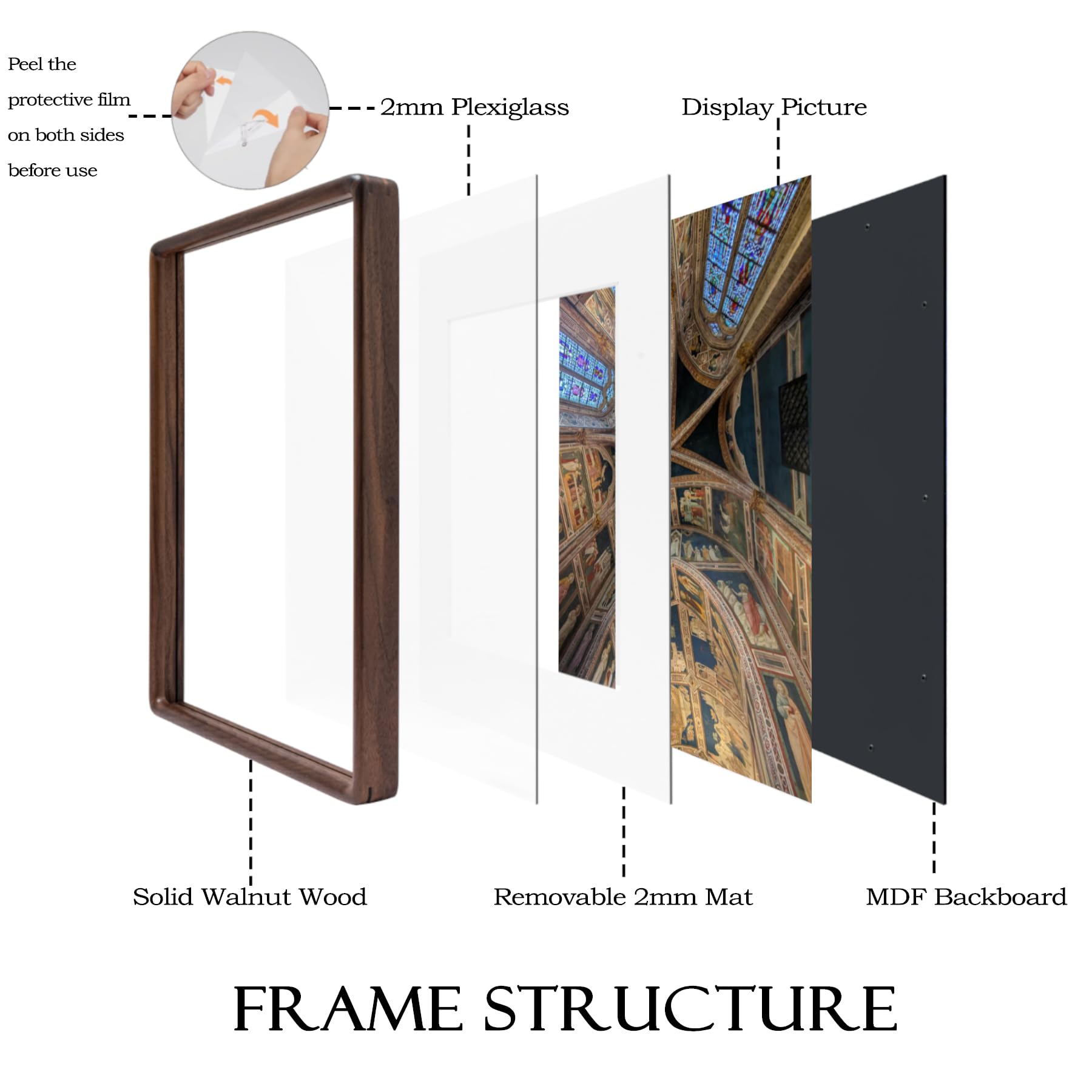 Peel the protective film on both sides before use

2mm Plexiglass

Display Picture

Solid Walnut Wood

Removable 2mm Mat

MDF Backboard

FRAME STRUCTURE