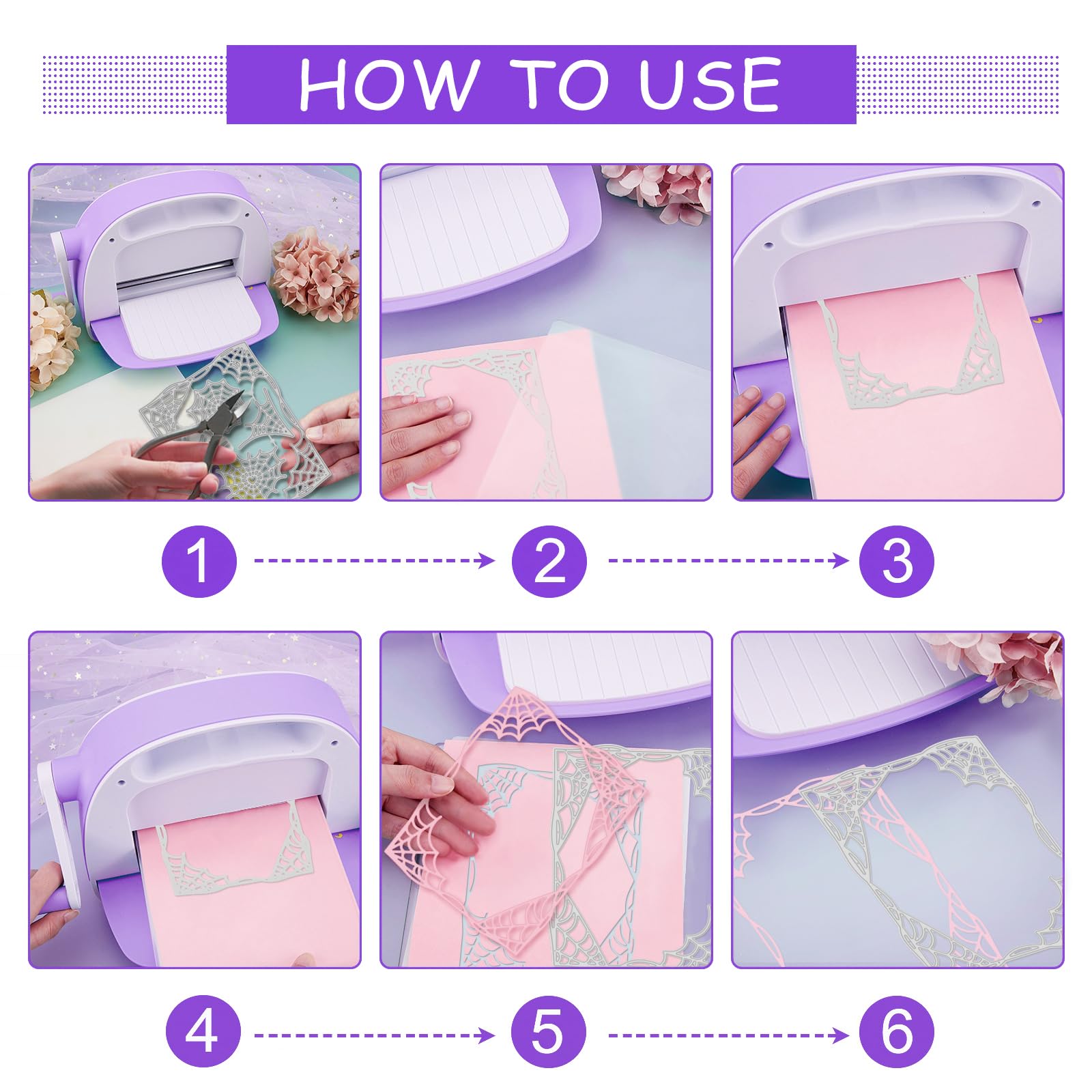 HOW TO USE

1

2

3

4

5

6