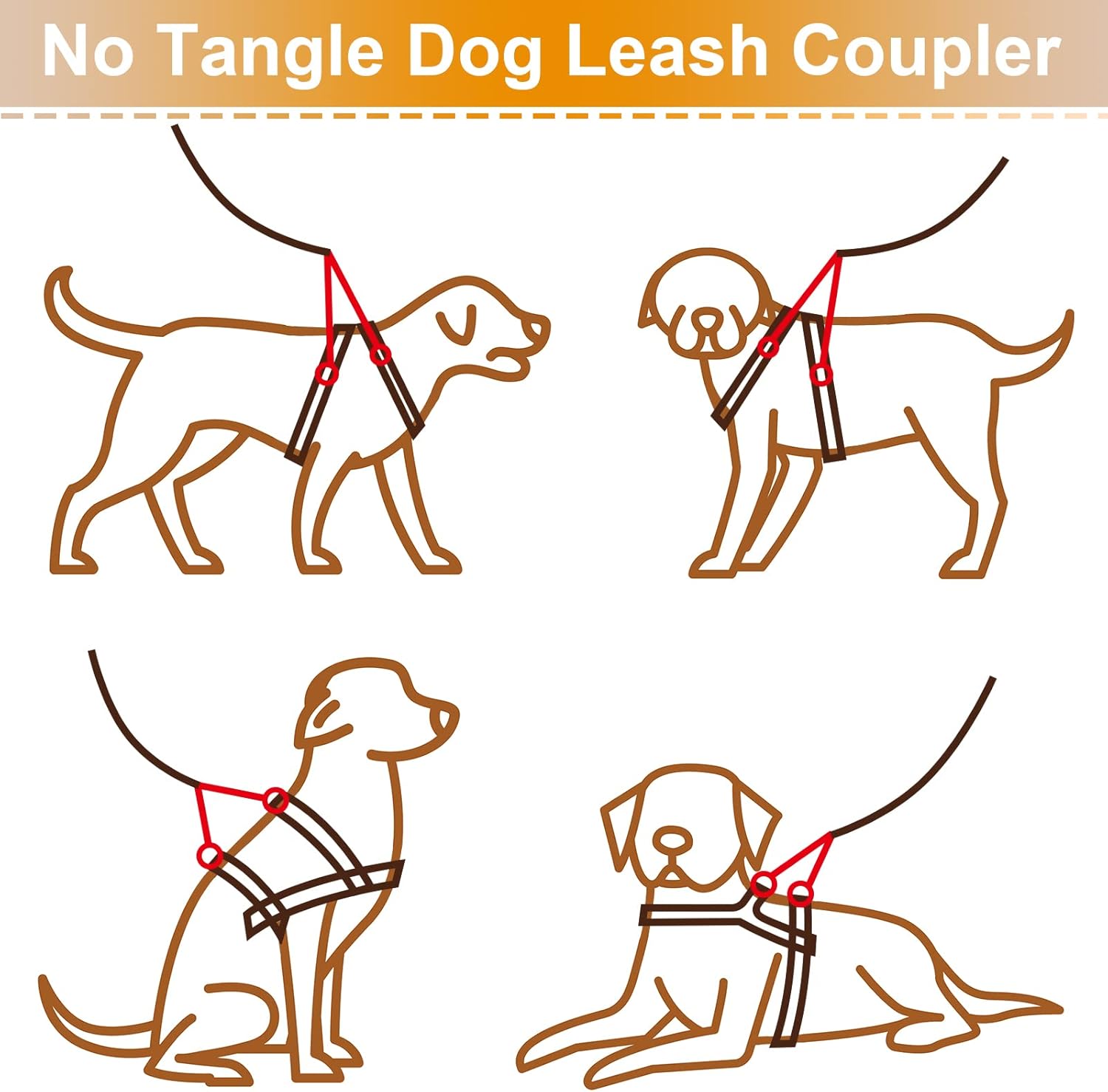 No Tangle Dog Leash Coupler