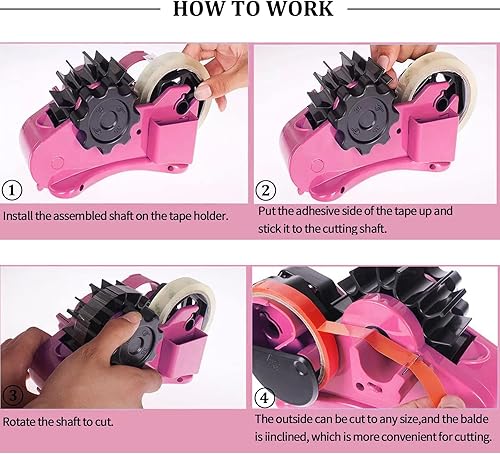 HOW TO WORK

①
Install the assembled shaft on the tape holder.

②
Put the adhesive side of the tape up and stick it to the cutting shaft.

③
Rotate the shaft to cut.

④
The outside can be cut to any size,and the balde is iinclined, which is more convenient for cutting.