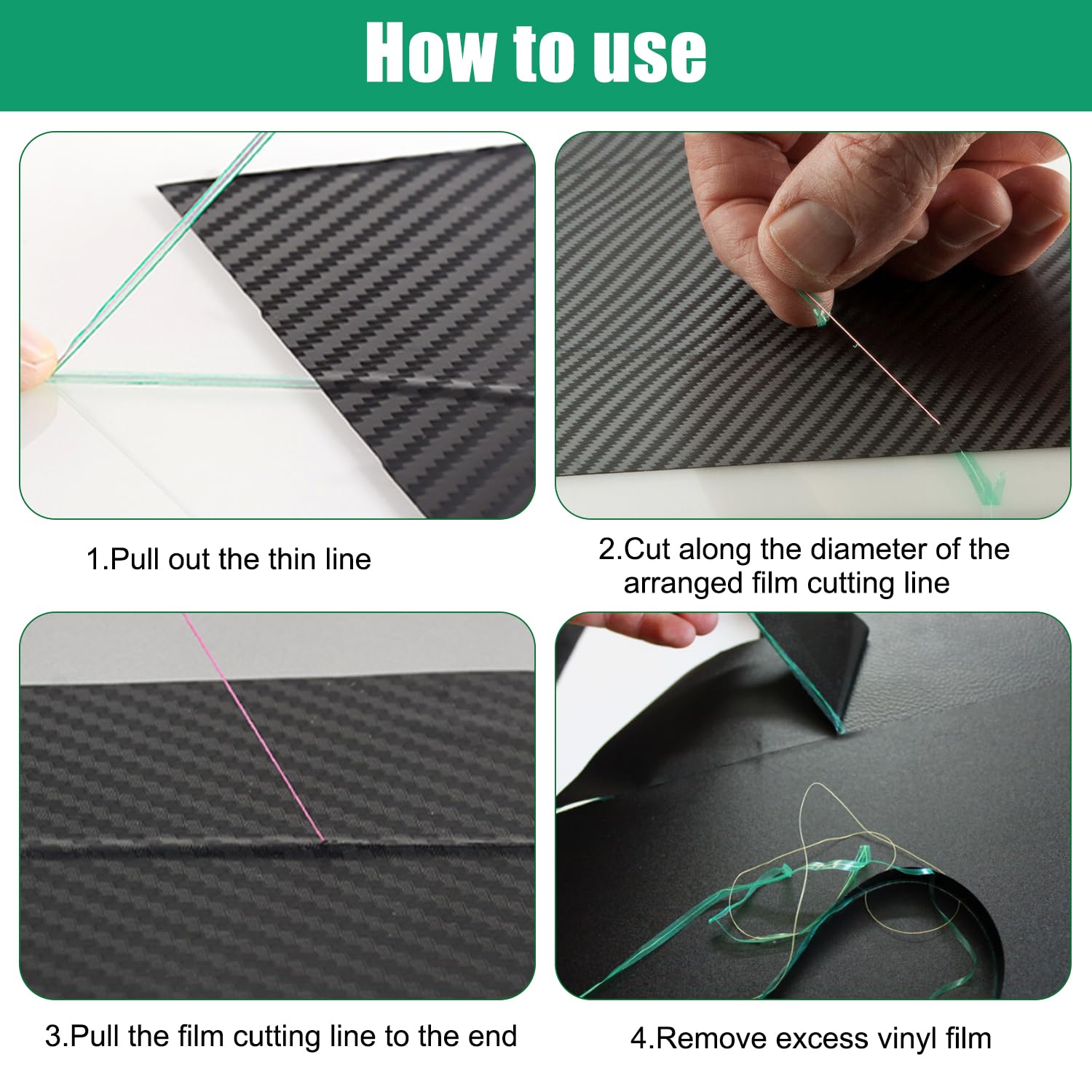 How to use

1.Pull out the thin line

2.Cut along the diameter of the arranged film cutting line

3.Pull the film cutting line to the end

4.Remove excess vinyl film