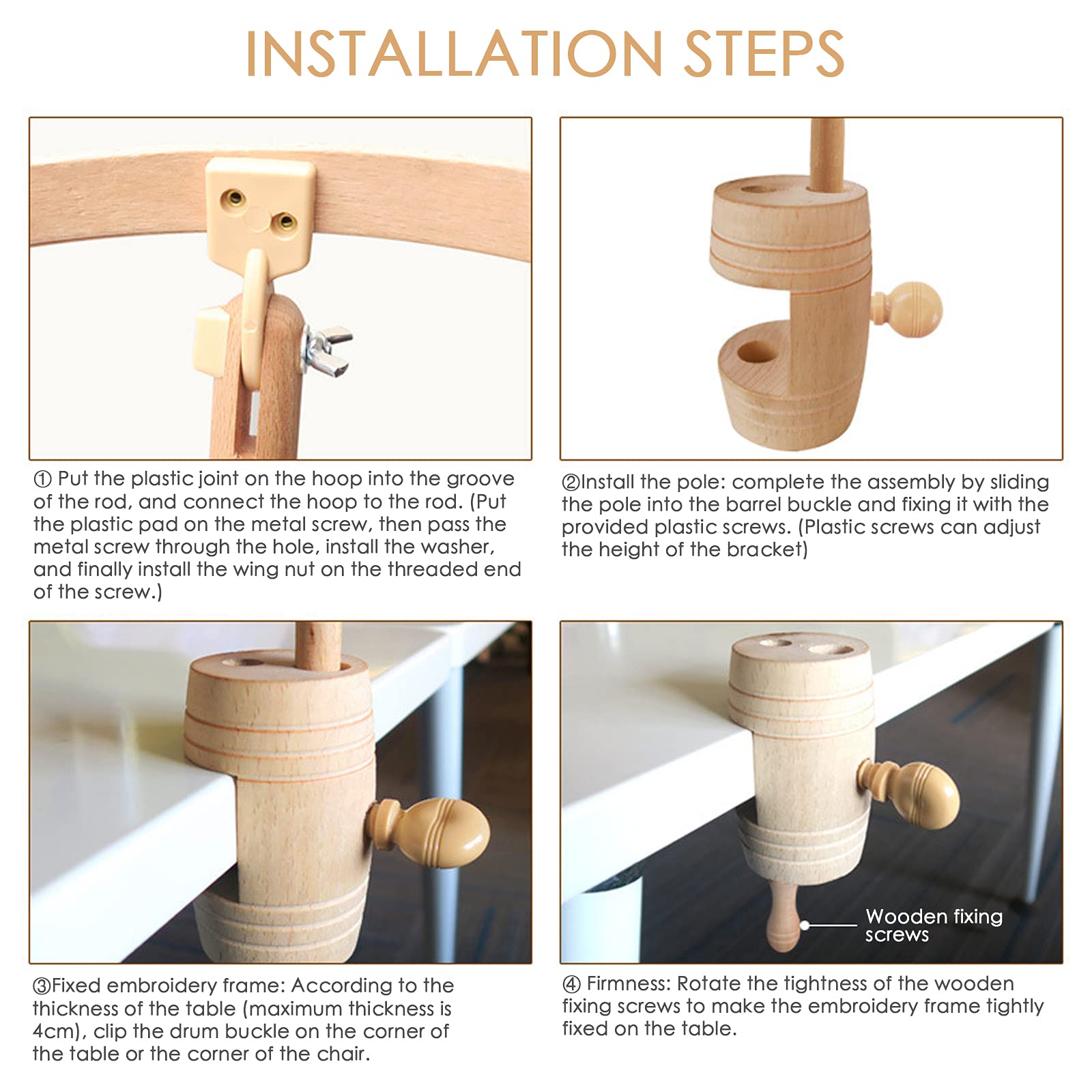 INSTALLATION STEPS

① Put the plastic joint on the hoop into the groove of the rod, and connect the hoop to the rod. (Put the plastic pad on the metal screw, then pass the metal screw through the hole, install the washer, and finally install the wing nut on the threaded end of the screw.)

②Install the pole: complete the assembly by sliding the pole into the barrel buckle and fixing it with the provided plastic screws. (Plastic screws can adjust the height of the bracket)

③Fixed embroidery frame: According to the thickness of the table (maximum thickness is 4cm), clip the drum buckle on the corner of the table or the corner of the chair.

Wooden fixing screws

④ Firmness: Rotate the tightness of the wooden fixing screws to make the embroidery frame tightly fixed on the table.