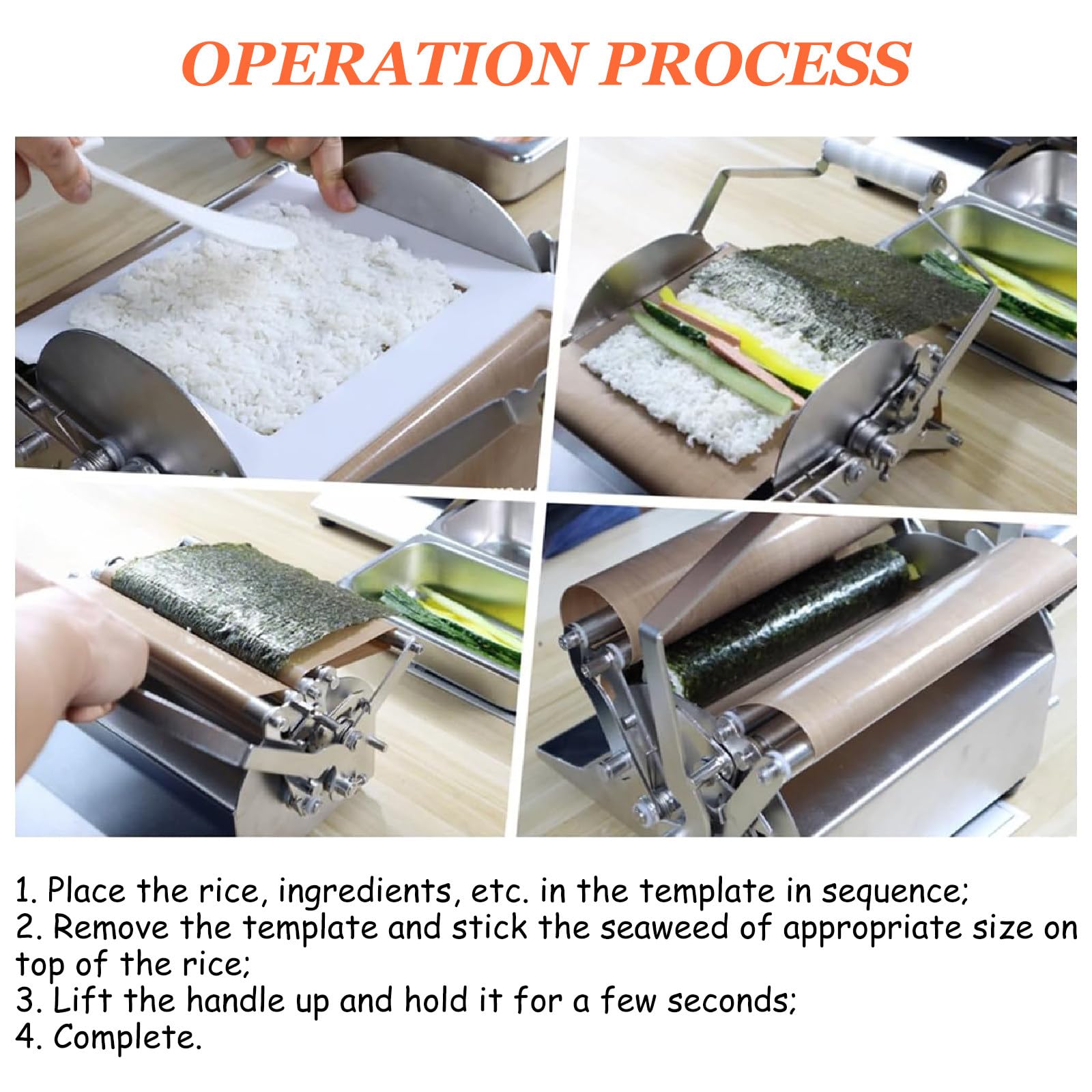 OPERATION PROCESS

1. Place the rice, ingredients, etc. in the template in sequence;
2. Remove the template and stick the seaweed of appropriate size on top of the rice;
3. Lift the handle up and hold it for a few seconds;
4. Complete.