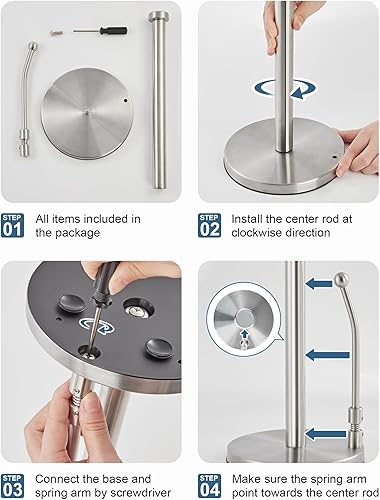 STEP 01 All items included in the package

STEP 02 Install the center rod at clockwise direction

STEP 03 Connect the base and spring arm by screwdriver

STEP 04 Make sure the spring arm point towards the center rod