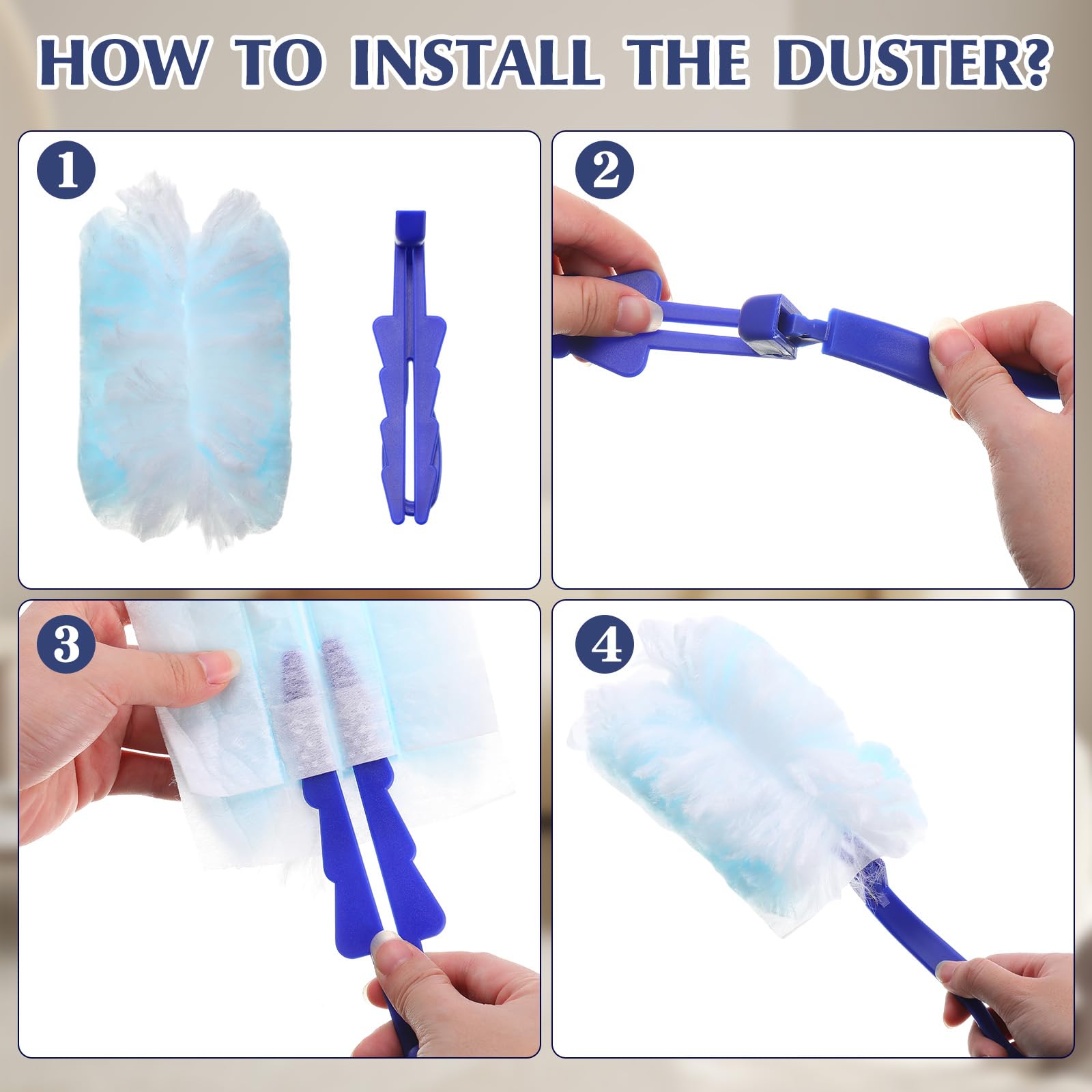 HOW TO INSTALL THE DUSTER?

1

2

3

4