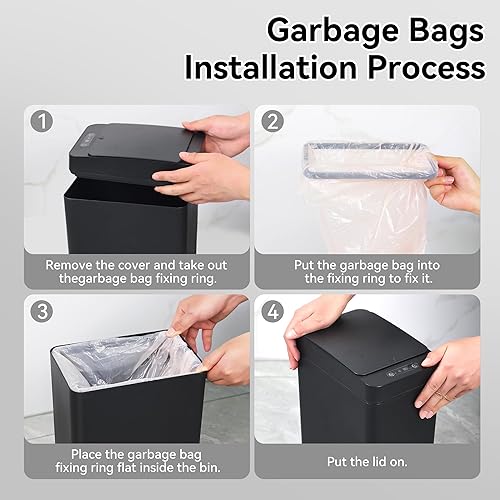 Garbage Bags
Installation Process

1

Remove the cover and take out thegarbage bag fixing ring.

2

Put the garbage bag into the fixing ring to fix it.

3

Place the garbage bag fixing ring flat inside the bin.

4

Put the lid on.