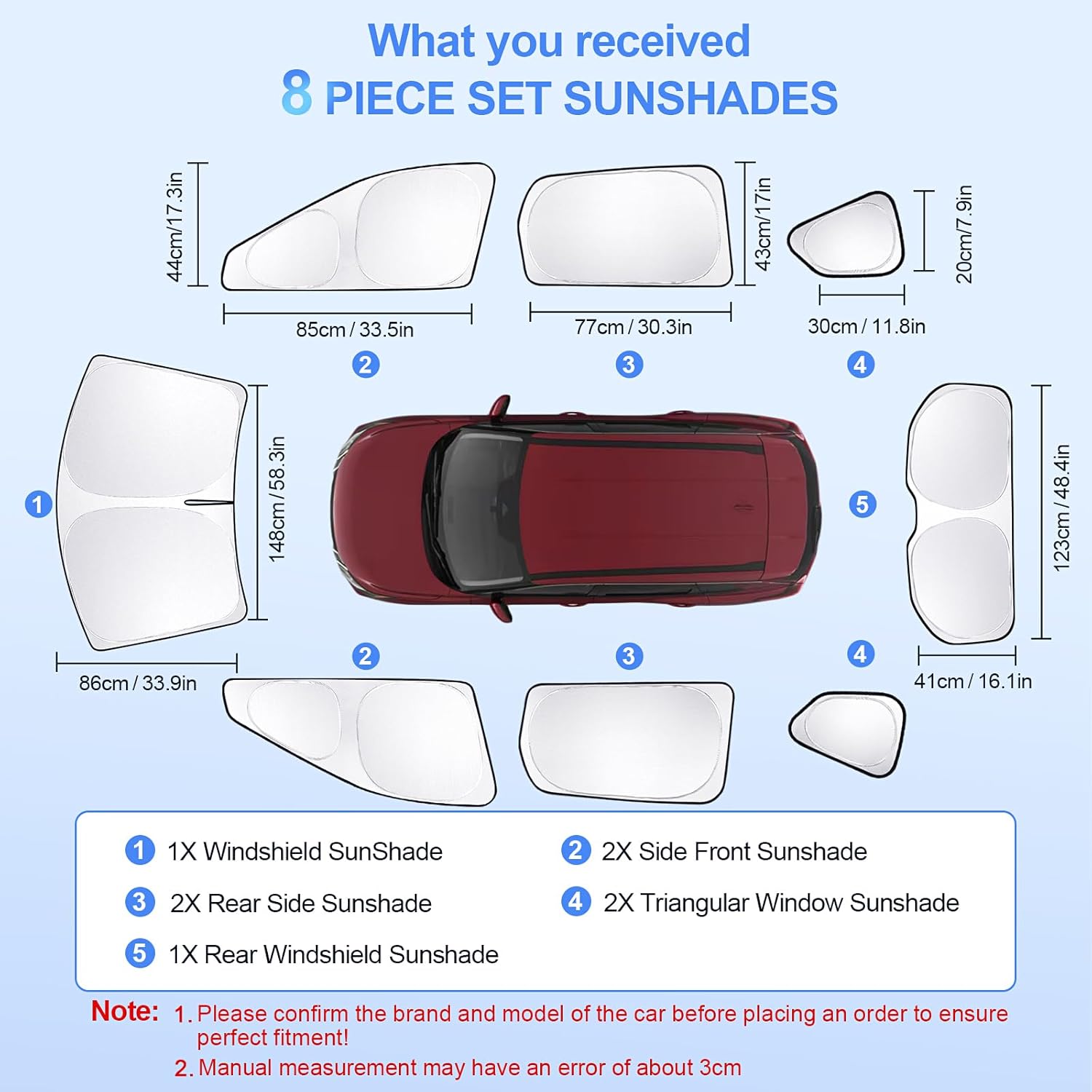 What you received
8 PIECE SET SUNSHADES

44cm/17.3in
85cm / 33.5in
43cm/17in
77cm / 30.3in
20cm/7.9in
30cm / 11.8in

2
3
4

1
148cm / 58.3in
86cm / 33.9in

5
123cm / 48.4in
41cm / 16.1in

2
3
4

1 1X Windshield SunShade
2 2X Side Front Sunshade
3 2X Rear Side Sunshade
4 2X Triangular Window Sunshade
5 1X Rear Windshield Sunshade

Note: 1. Please confirm the brand and model of the car before placing an order to ensure perfect fitment!
2. Manual measurement may have an error of about 3cm