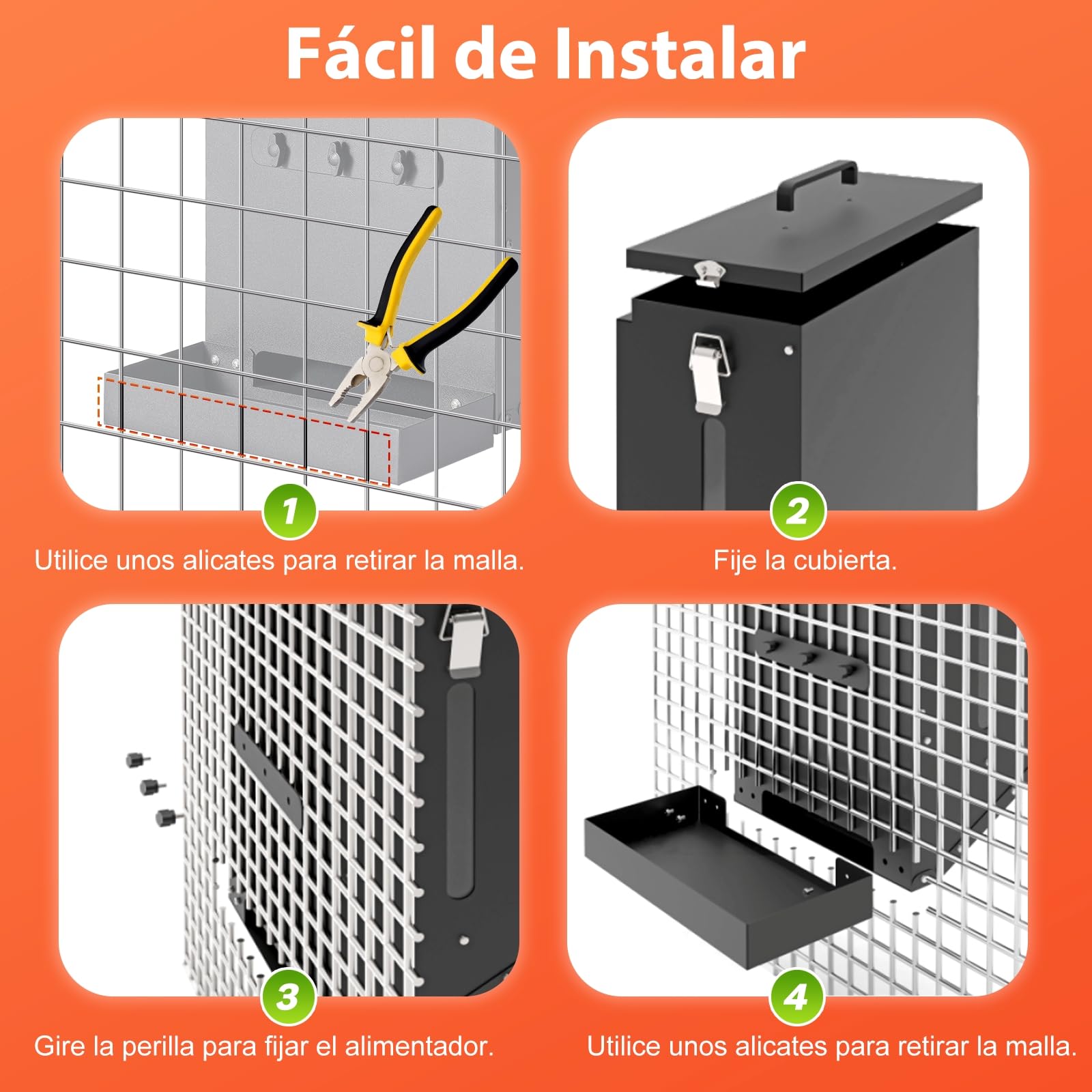 Fácil de Instalar

1
Utilice unos alicates para retirar la malla.

2
Fije la cubierta.

3
Gire la perilla para fijar el alimentador.

4
Utilice unos alicates para retirar la malla.