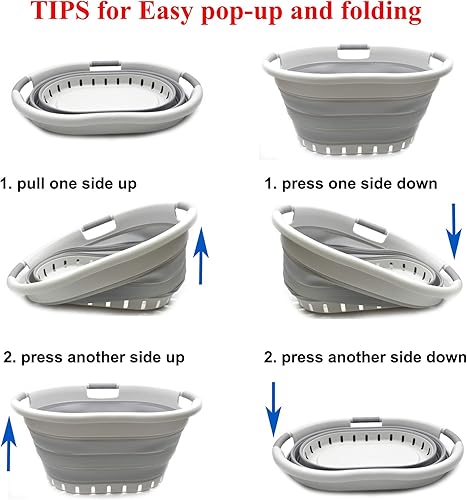 TIPS for Easy pop-up and folding

1. pull one side up

2. press another side up

1. press one side down

2. press another side down