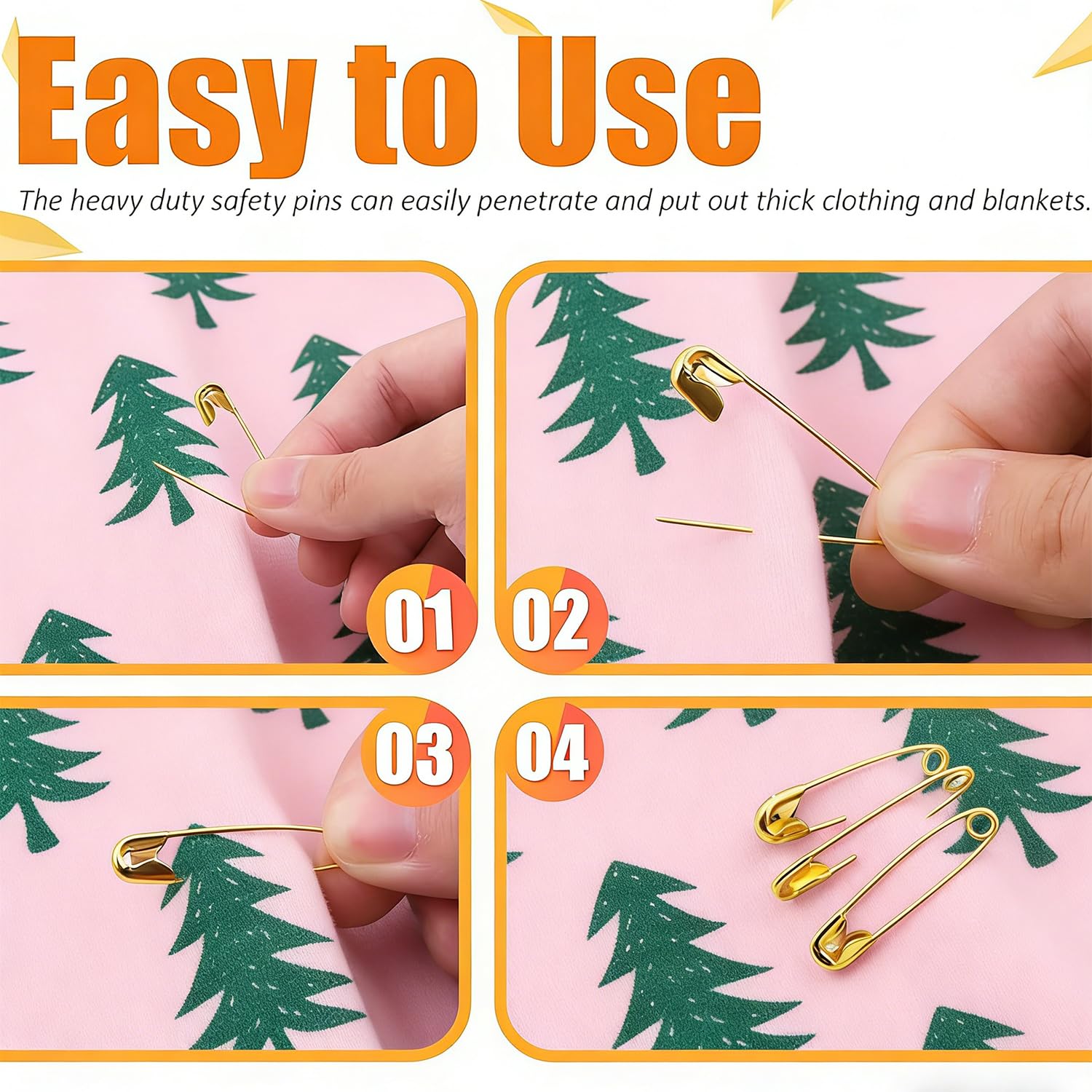 Easy to Use

The heavy duty safety pins can easily penetrate and put out thick clothing and blankets.

01

02

03

04