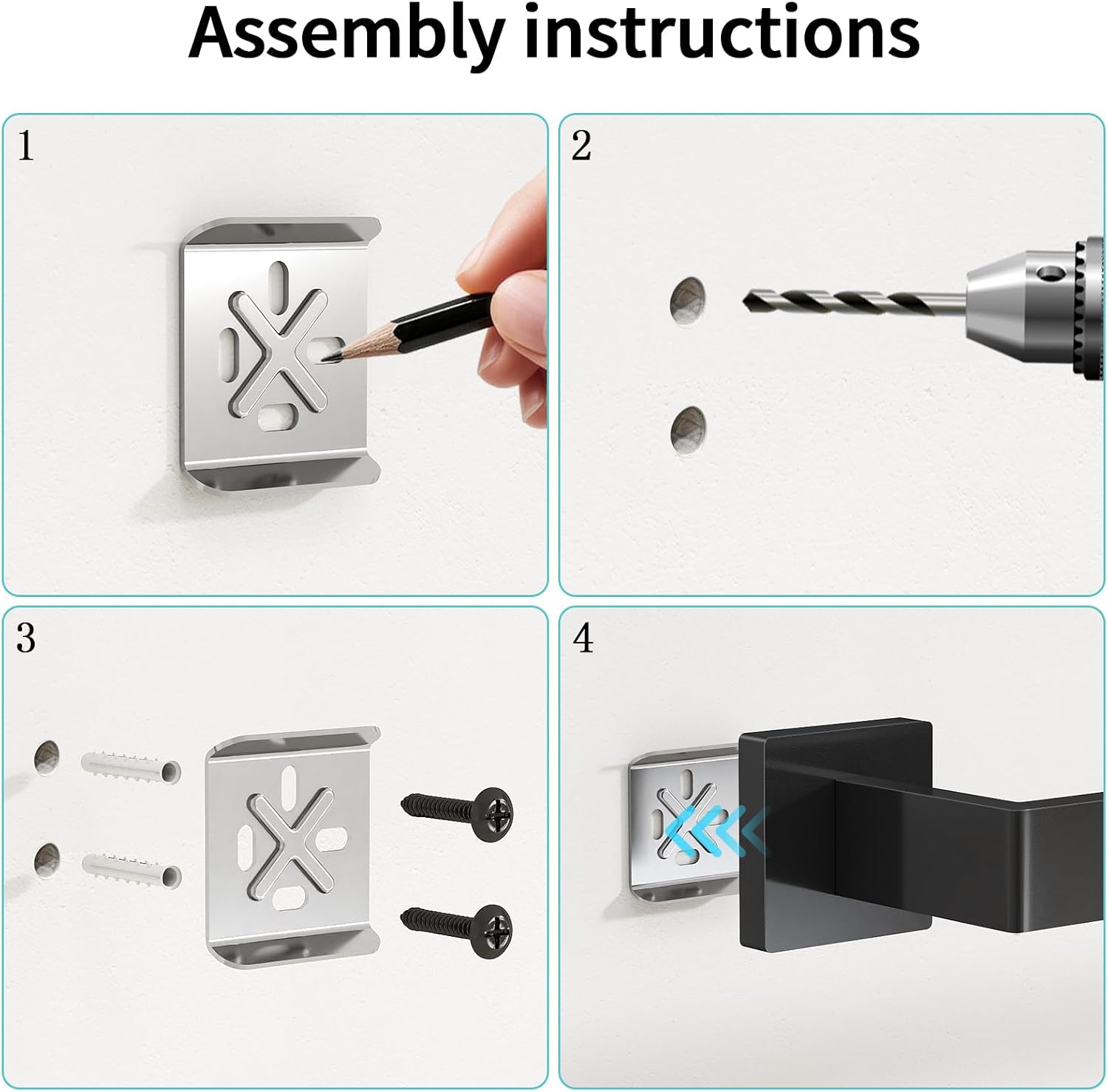 Assembly instructions

1

2

3

4