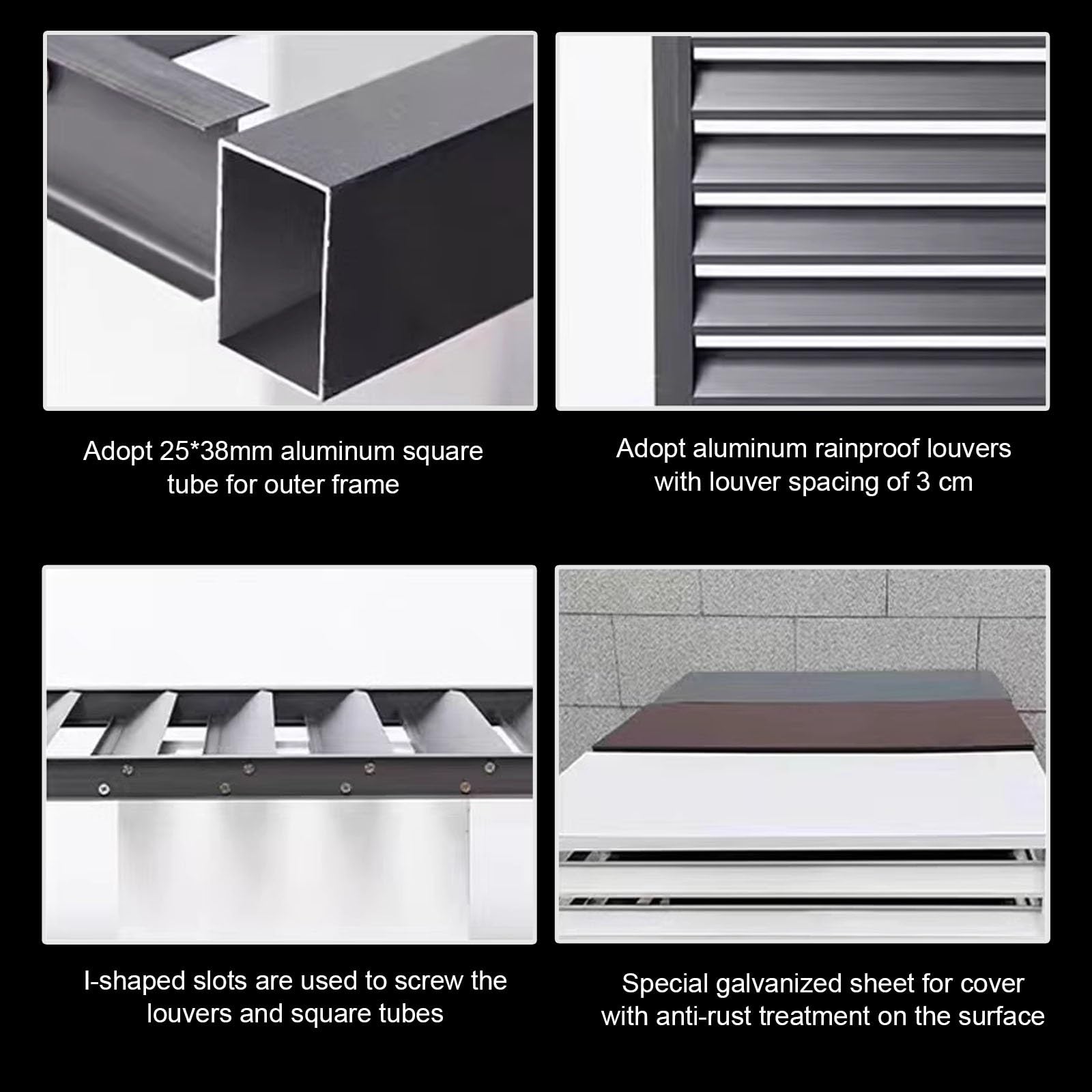 Adopt 25*38mm aluminum square tube for outer frame

Adopt aluminum rainproof louvers with louver spacing of 3 cm

I-shaped slots are used to screw the louvers and square tubes

Special galvanized sheet for cover with anti-rust treatment on the surface