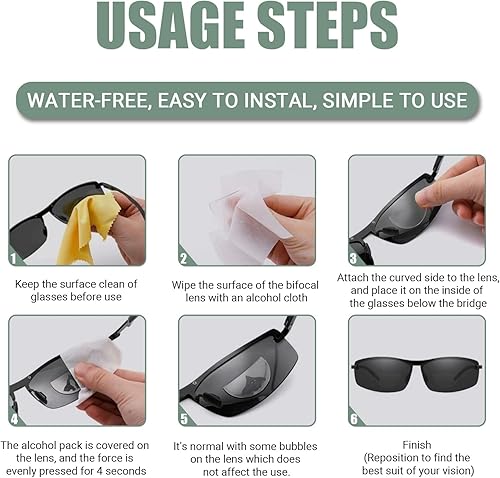 USAGE STEPS

WATER-FREE, EASY TO INSTAL, SIMPLE TO USE

1

Keep the surface clean of glasses before use

2

Wipe the surface of the bifocal lens with an alcohol cloth

3

Attach the curved side to the lens, and place it on the inside of the glasses below the bridge

4

The alcohol pack is covered on the lens, and the force is evenly pressed for 4 seconds

5

It's normal with some bubbles on the lens which does not affect the use.

6

Finish (Reposition to find the best suit of your vision)