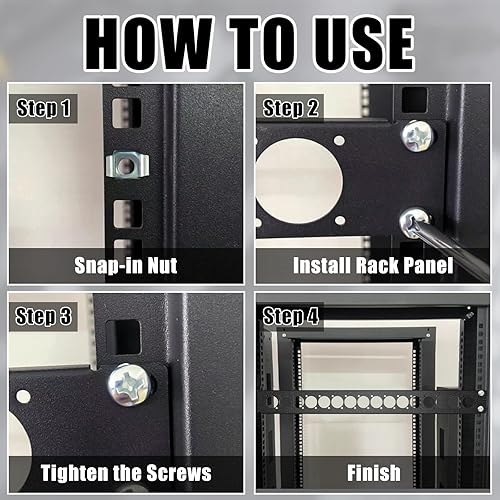 HOW TO USE

Step 1

Snap-in Nut

Step 2

Install Rack Panel

Step 3

Tighten the Screws

Step 4

Finish