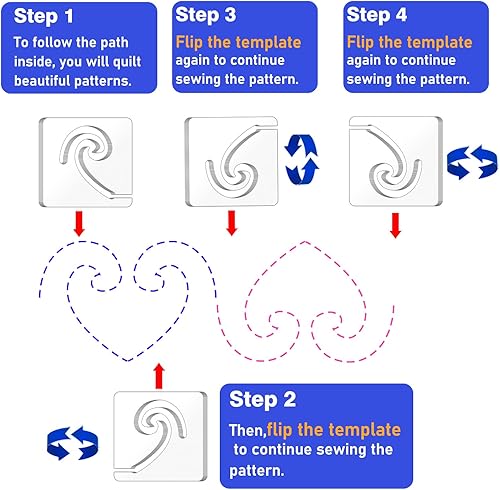 Step 1
To follow the path inside, you will quilt beautiful patterns.

Step 3
Flip the template again to continue sewing the pattern.

Step 4
Flip the template again to continue sewing the pattern.

Step 2
Then,flip the template to continue sewing the pattern.