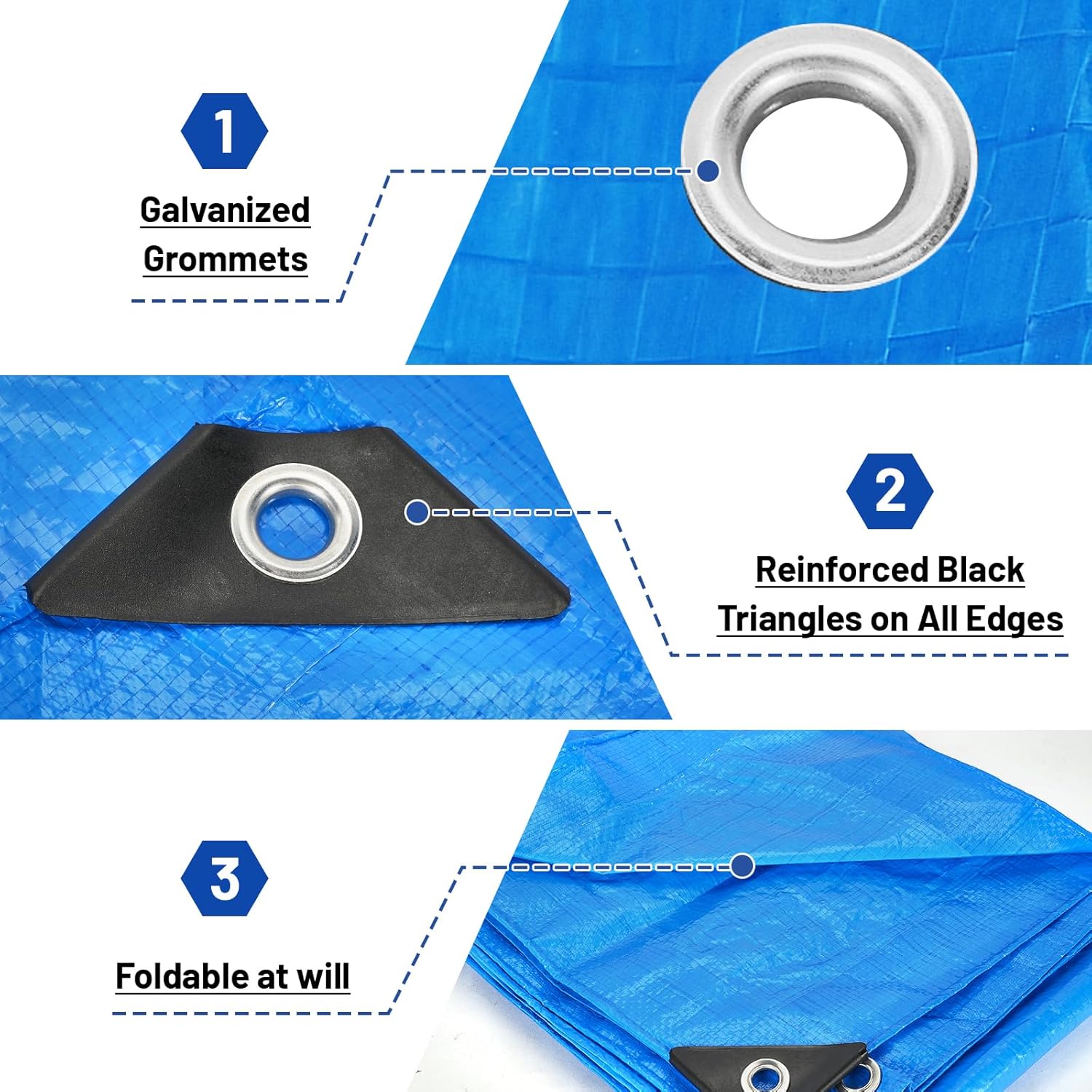 1

Galvanized Grommets

2

Reinforced Black Triangles on All Edges

3

Foldable at will