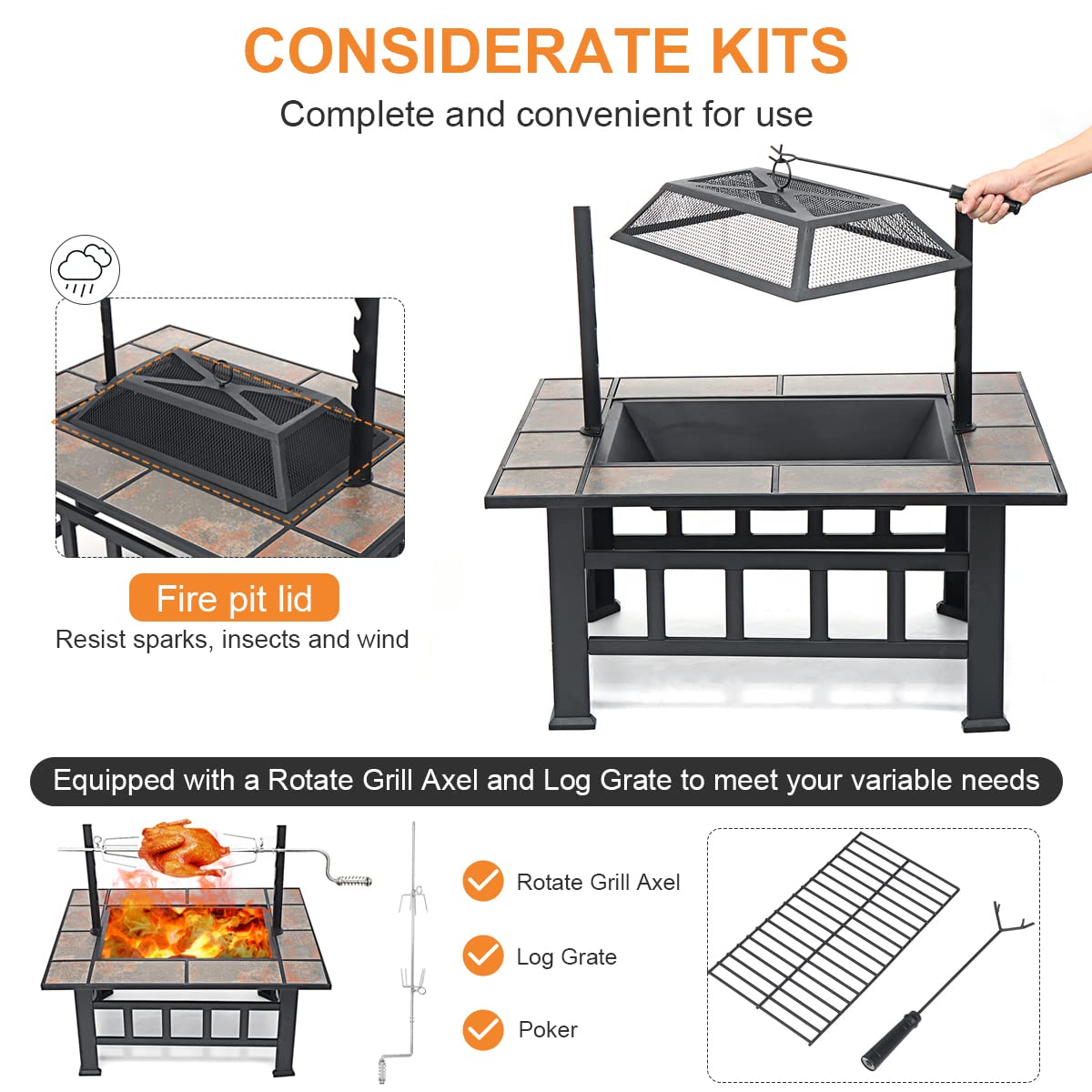 CONSIDERATE KITS

Complete and convenient for use

Fire pit lid

Resist sparks, insects and wind

Equipped with a Rotate Grill Axel and Log Grate to meet your variable needs

Rotate Grill Axel

Log Grate

Poker