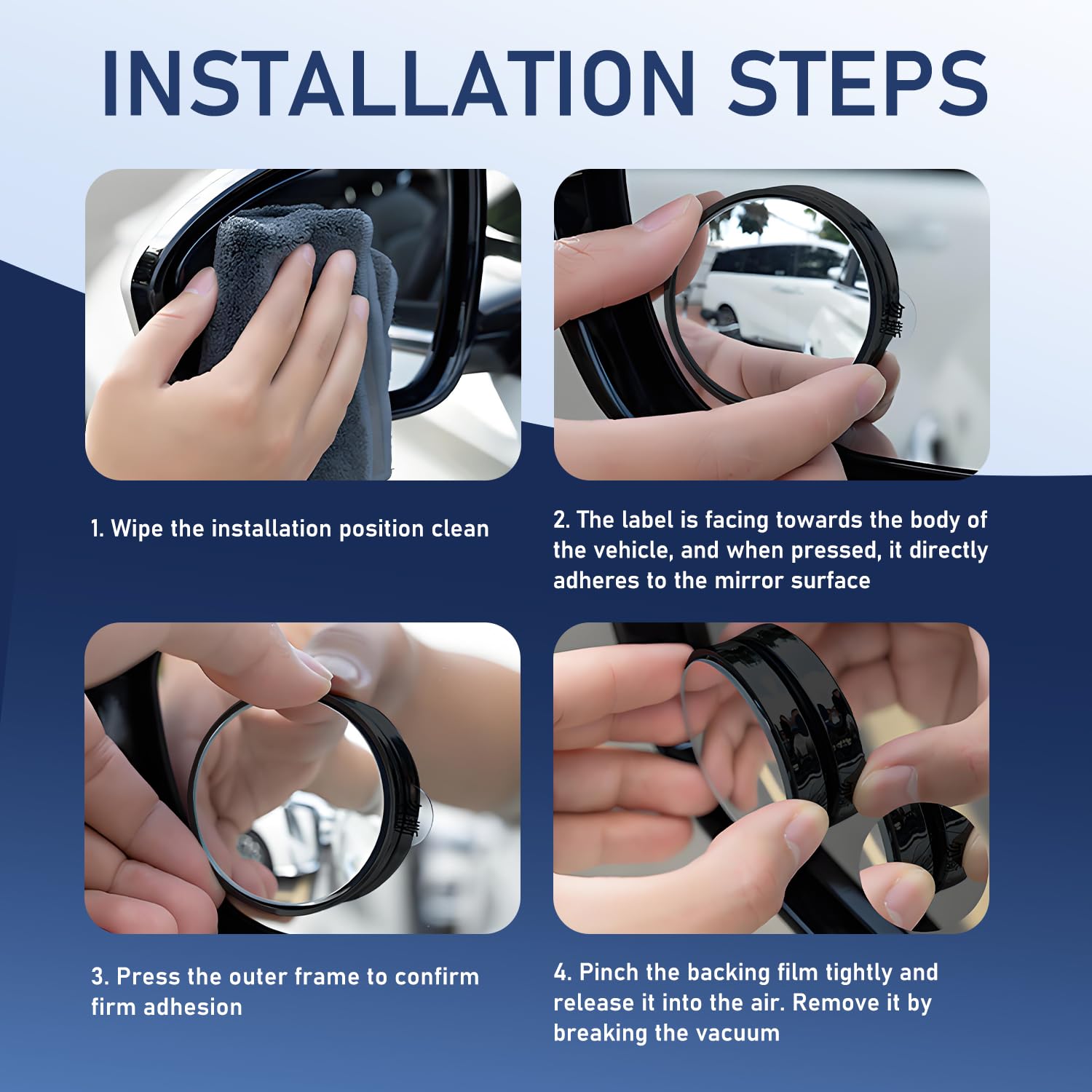 INSTALLATION STEPS

1. Wipe the installation position clean

2. The label is facing towards the body of the vehicle, and when pressed, it directly adheres to the mirror surface

3. Press the outer frame to confirm firm adhesion

4. Pinch the backing film tightly and release it into the air. Remove it by breaking the vacuum