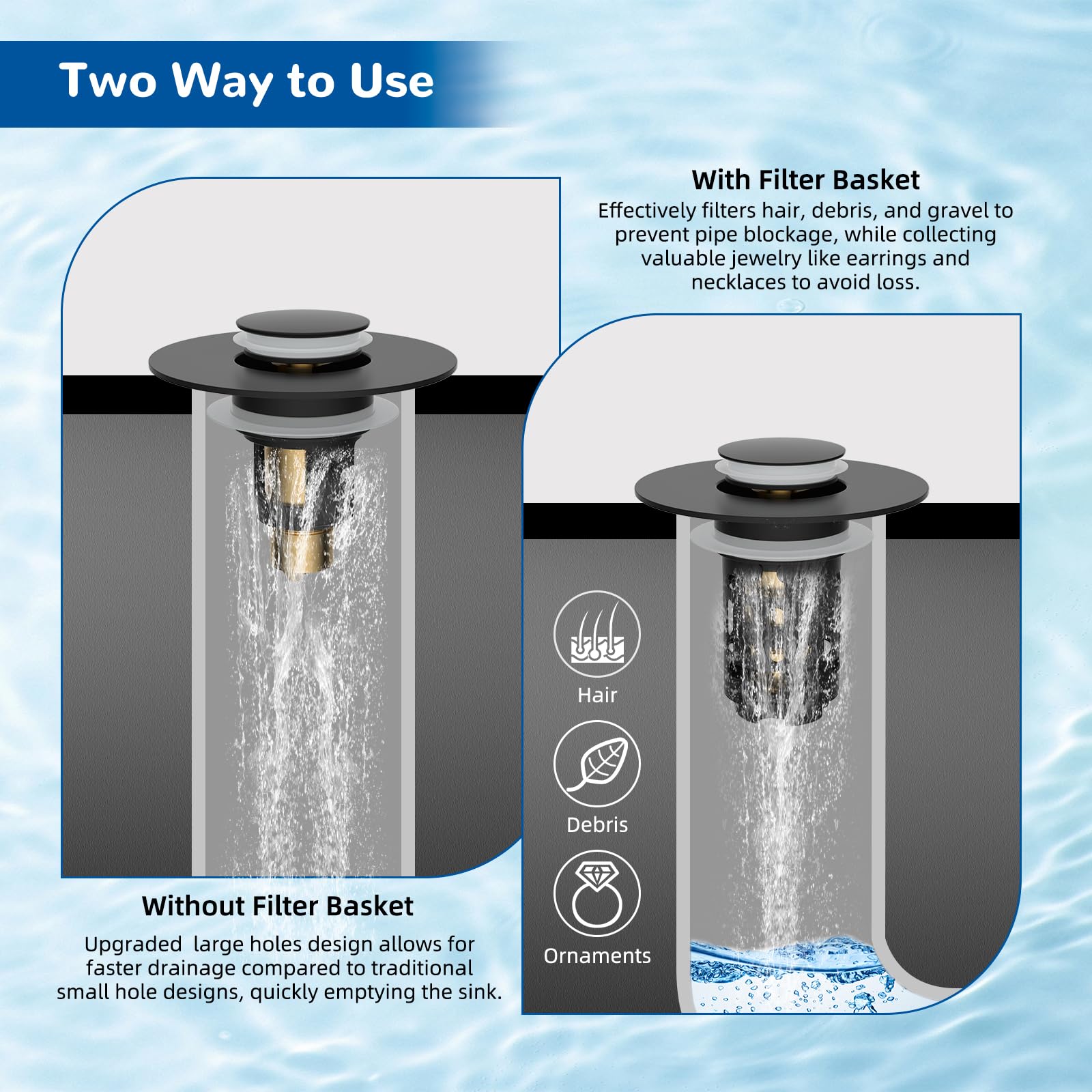 Two Way to Use

With Filter Basket

Effectively filters hair, debris, and gravel to prevent pipe blockage, while collecting valuable jewelry like earrings and necklaces to avoid loss.

Hair

Debris

Ornaments

Without Filter Basket

Upgraded  large holes design allows for faster drainage compared to traditional small hole designs, quickly emptying the sink.