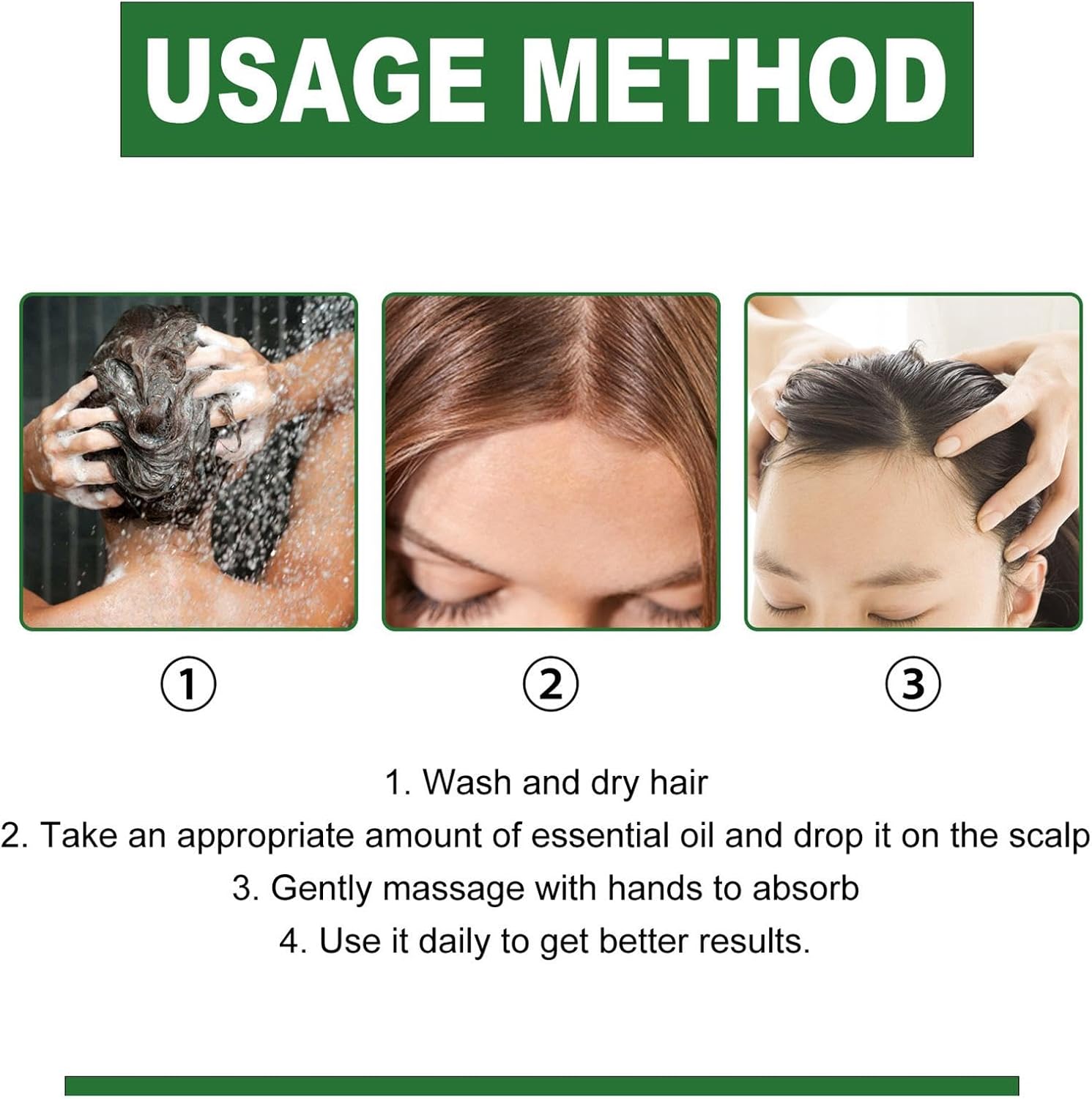 USAGE METHOD

①

②

③

1. Wash and dry hair
2. Take an appropriate amount of essential oil and drop it on the scalp
3. Gently massage with hands to absorb
4. Use it daily to get better results.