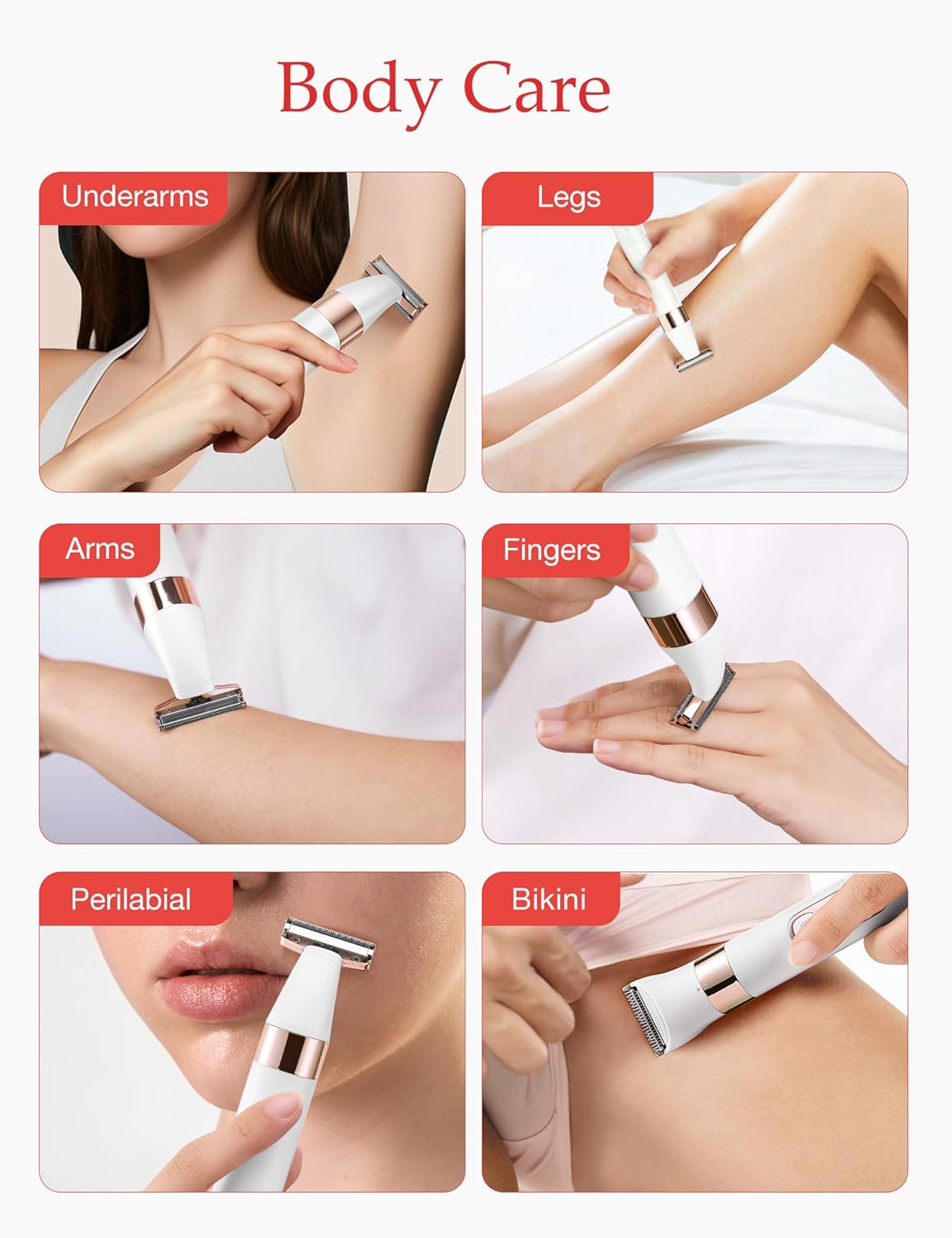 Body Care

Underarms

Legs

Arms

Fingers

Perilabial

Bikini