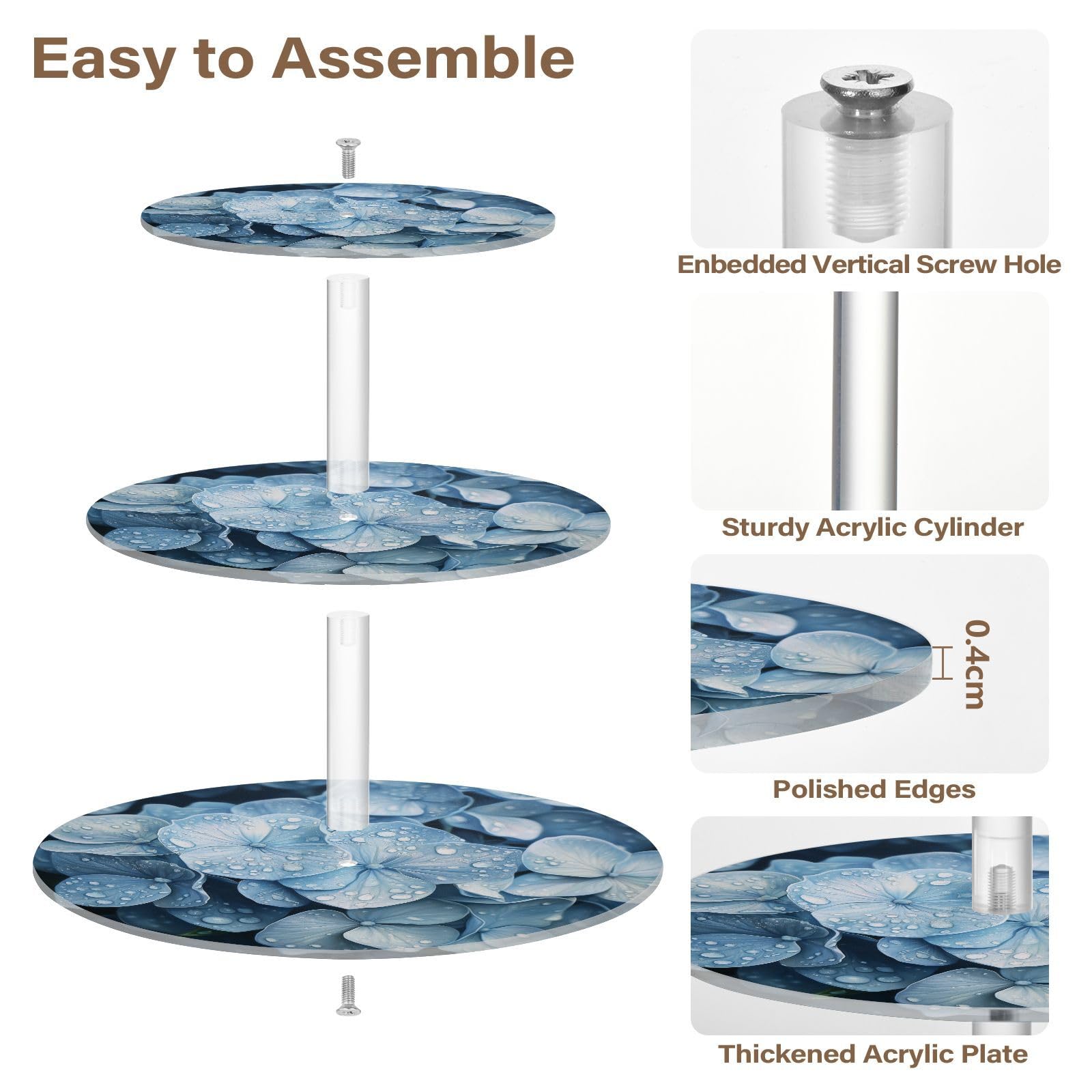 Easy to Assemble

Enbedded Vertical Screw Hole

Sturdy Acrylic Cylinder

0.4cm

Polished Edges

Thickened Acrylic Plate