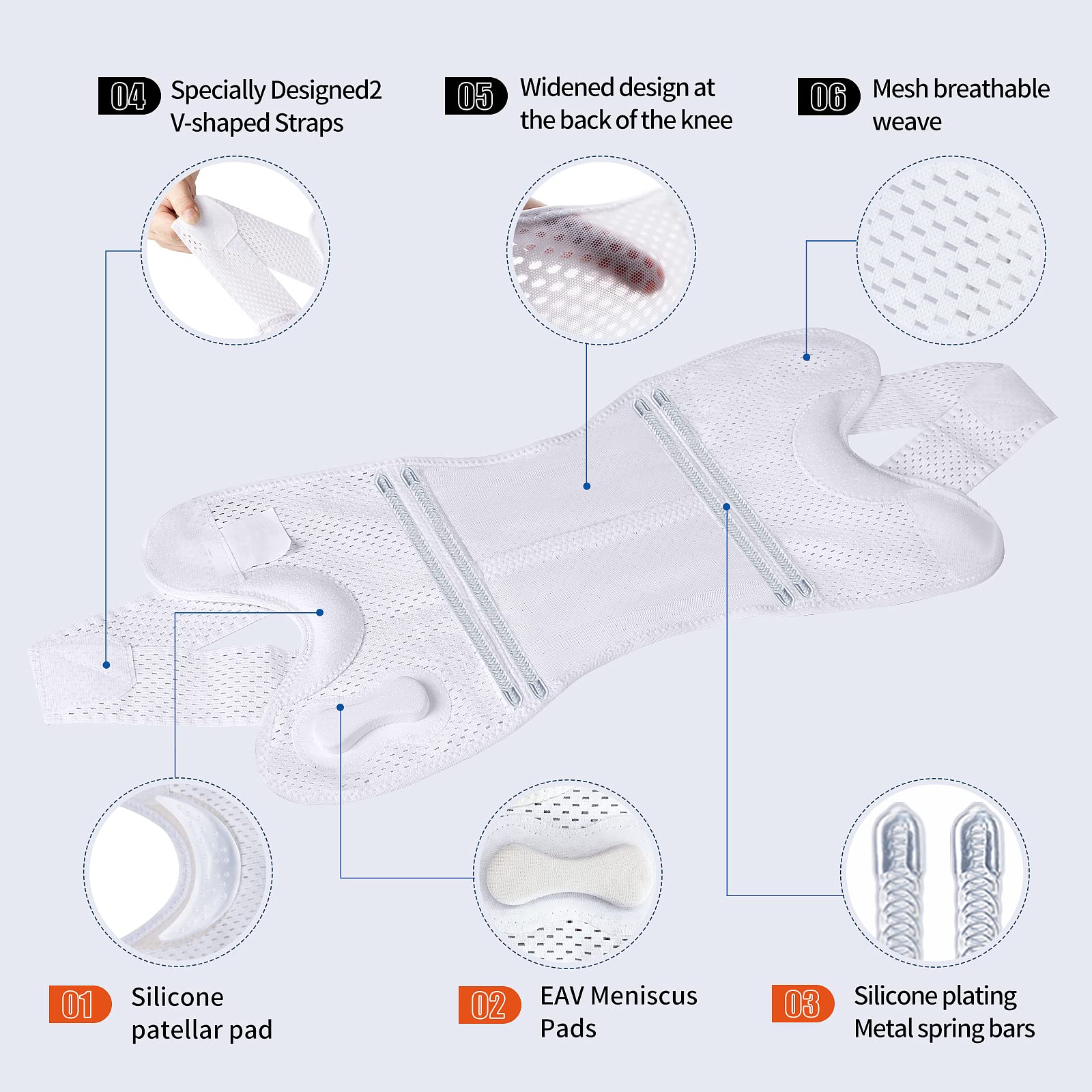 04 Specially Designed2 V-shaped Straps

05 Widened design at the back of the knee

06 Mesh breathable weave

01 Silicone patellar pad

02 EAV Meniscus Pads

03 Silicone plating Metal spring bars