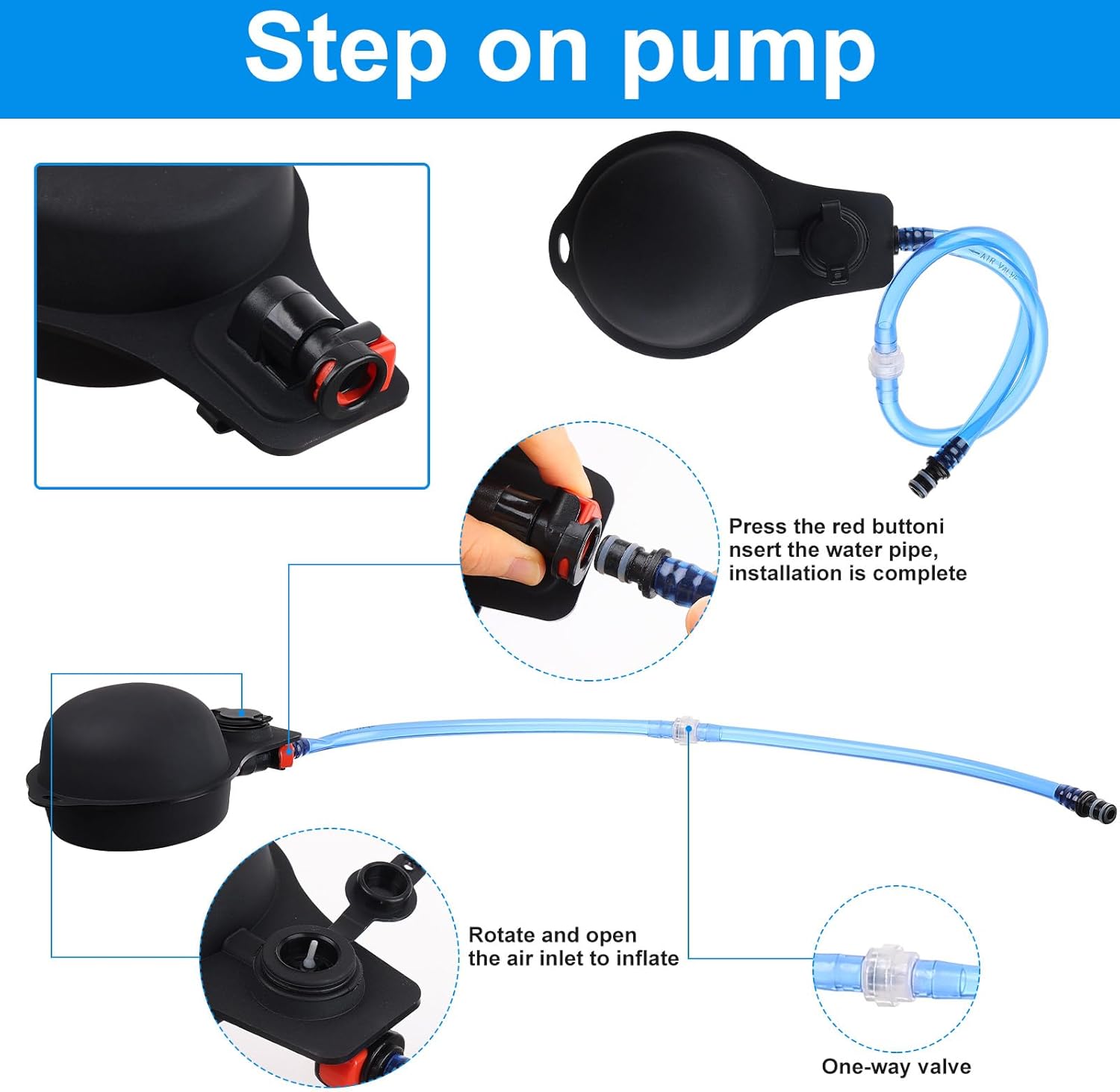 Step on pump

AIR VALVE

Press the red buttoni nsert the water pipe, installation is complete

Rotate and open the air inlet to inflate

One-way valve