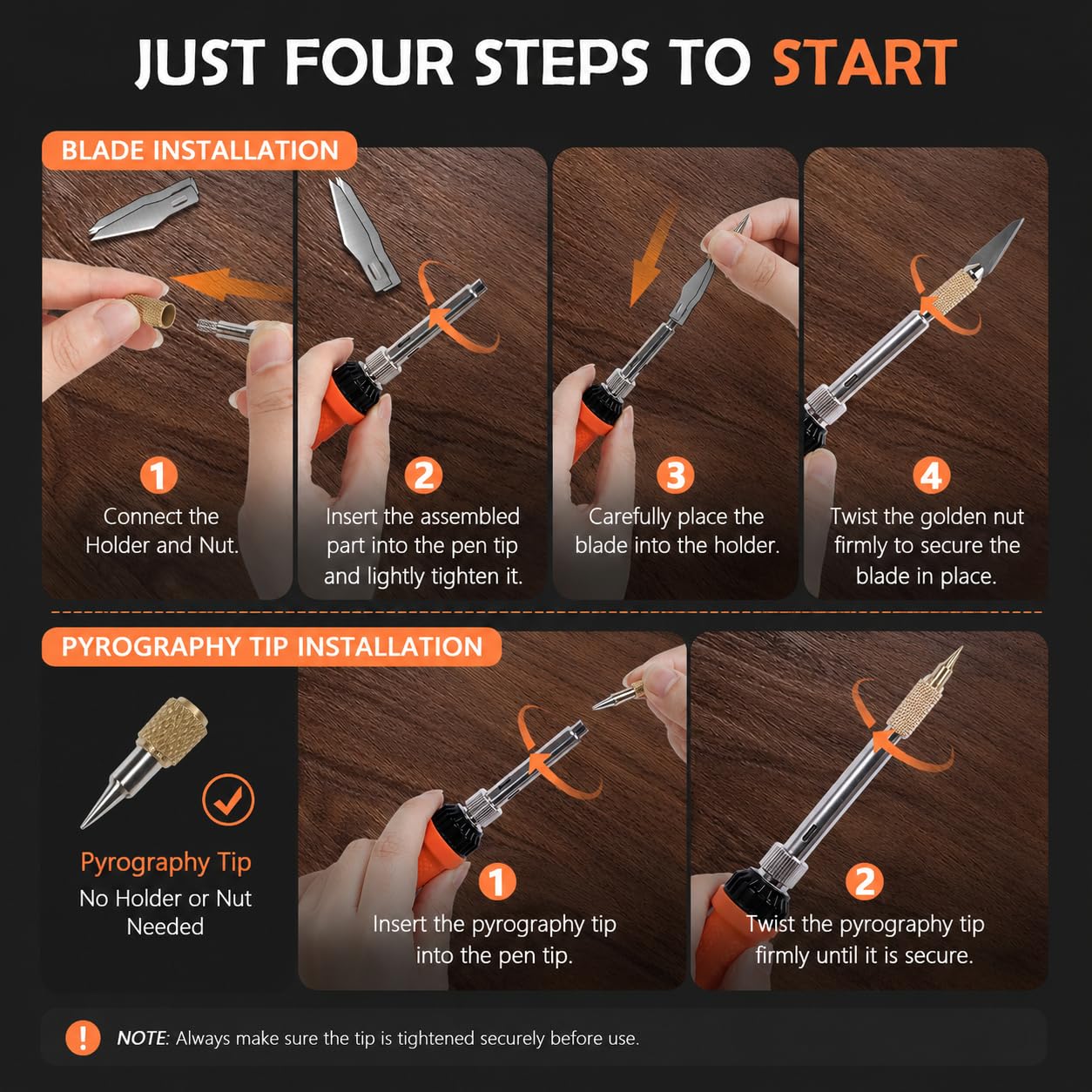 JUST FOUR STEPS TO START

BLADE INSTALLATION

1
Connect the Holder and Nut.

2
Insert the assembled part into the pen tip and lightly tighten it.

3
Carefully place the blade into the holder.

4
Twist the golden nut firmly to secure the blade in place.

PYROGRAPHY TIP INSTALLATION

Pyrography Tip
No Holder or Nut Needed

1
Insert the pyrography tip into the pen tip.

2
Twist the pyrography tip firmly until it is secure.

!
NOTE: Always make sure the tip is tightened securely before use.