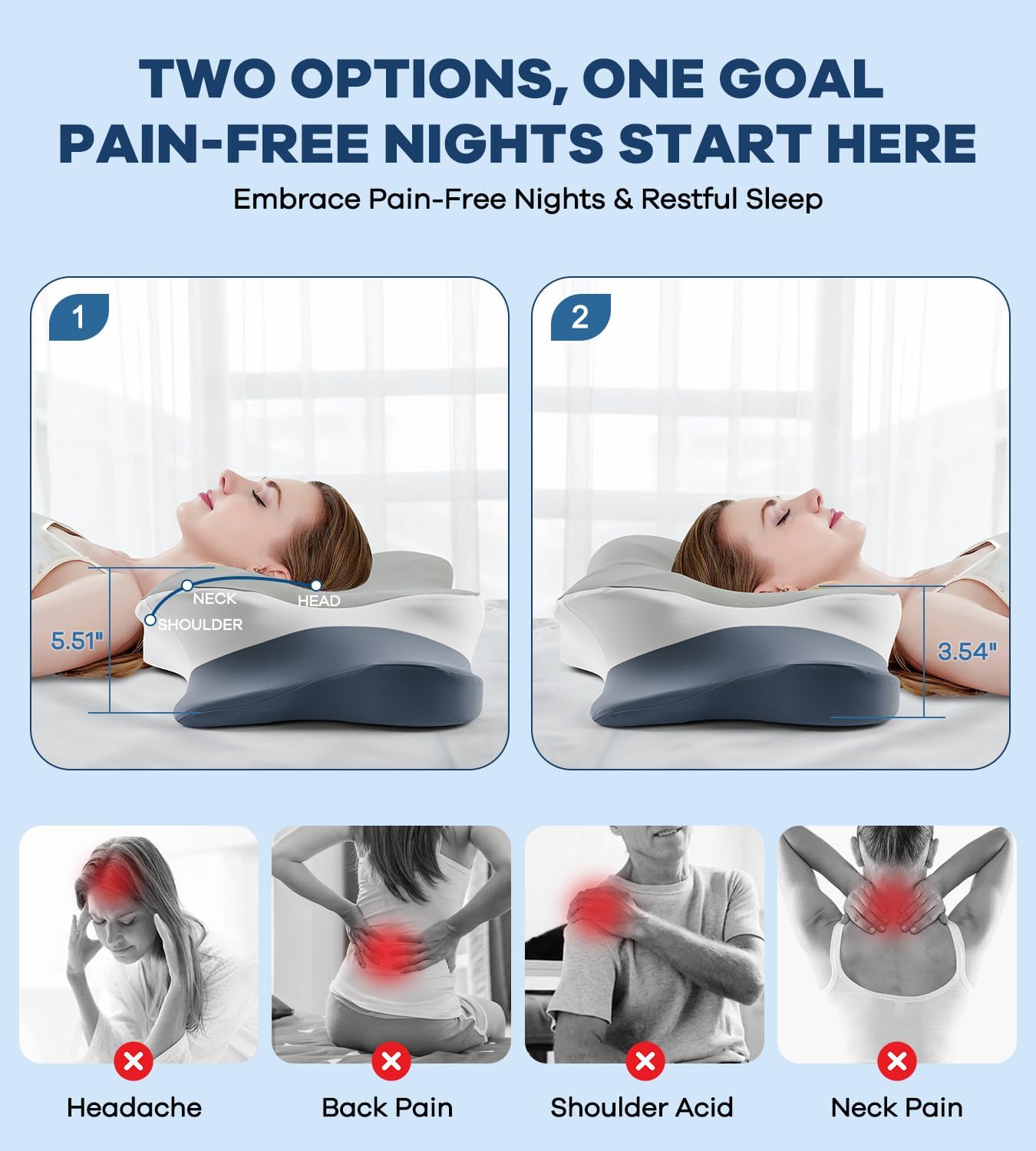 TWO OPTIONS, ONE GOAL
PAIN-FREE NIGHTS START HERE

Embrace Pain-Free Nights & Restful Sleep

1

NECK
HEAD
SHOULDER
5.51"

2

3.54"

Headache

Back Pain

Shoulder Acid

Neck Pain