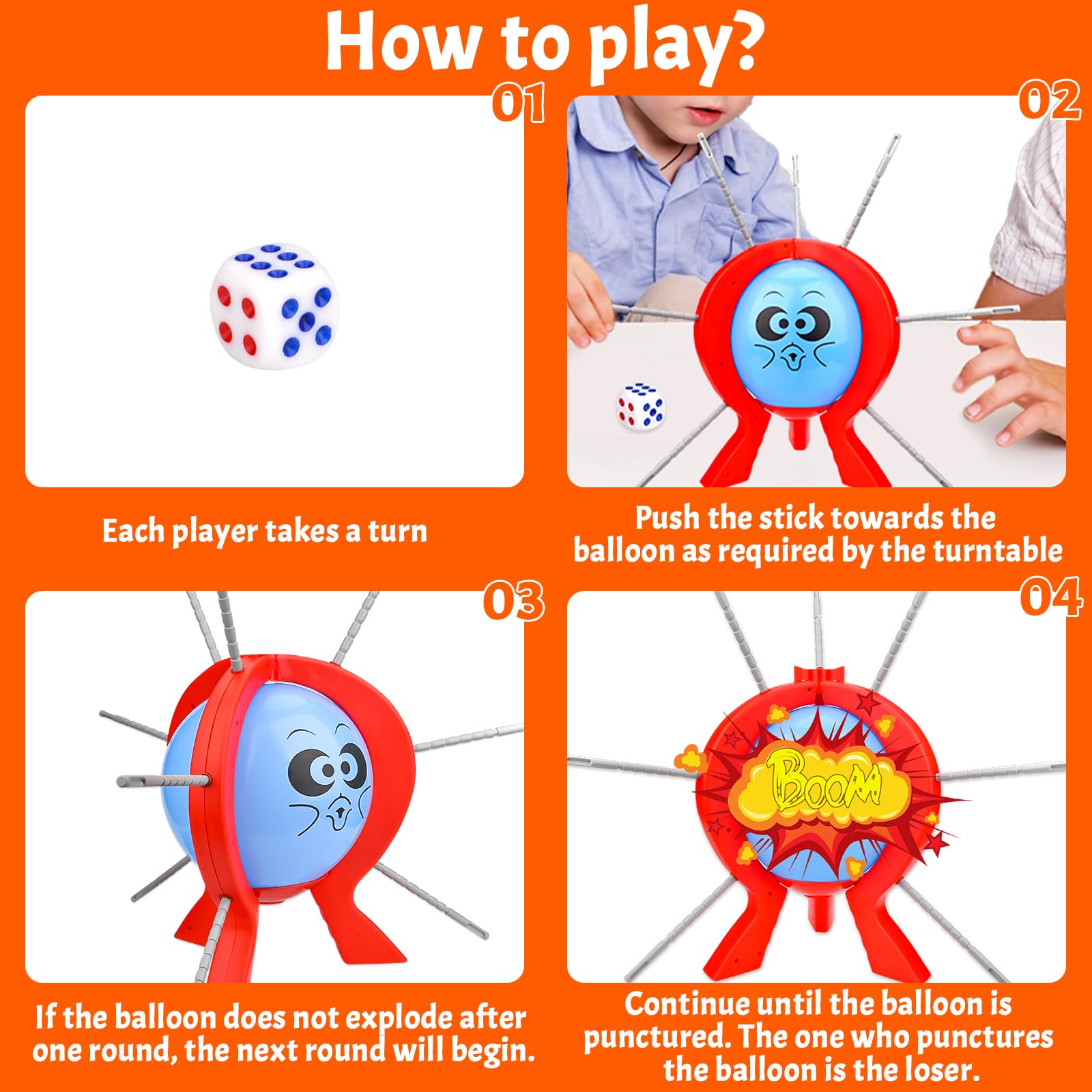 How to play?

01

Each player takes a turn

02

Push the stick towards the balloon as required by the turntable

03

If the balloon does not explode after one round, the next round will begin.

04

BOOM

Continue until the balloon is punctured. The one who punctures the balloon is the loser.