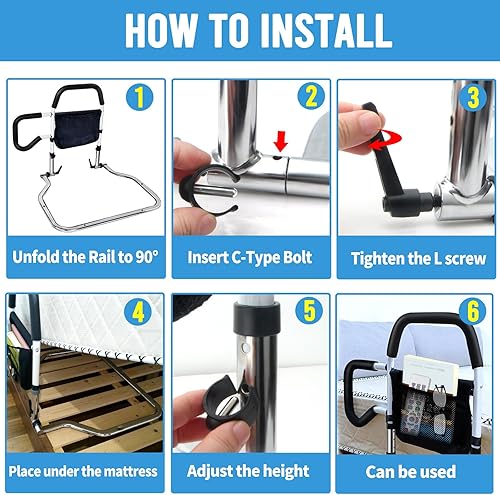 HOW TO INSTALL

1
Unfold the Rail to 90°

2
Insert C-Type Bolt

3
Tighten the L screw

4
Place under the mattress

5
Adjust the height

6
Can be used