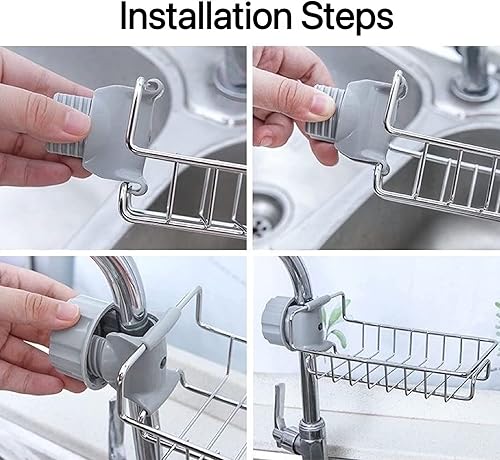 Installation Steps