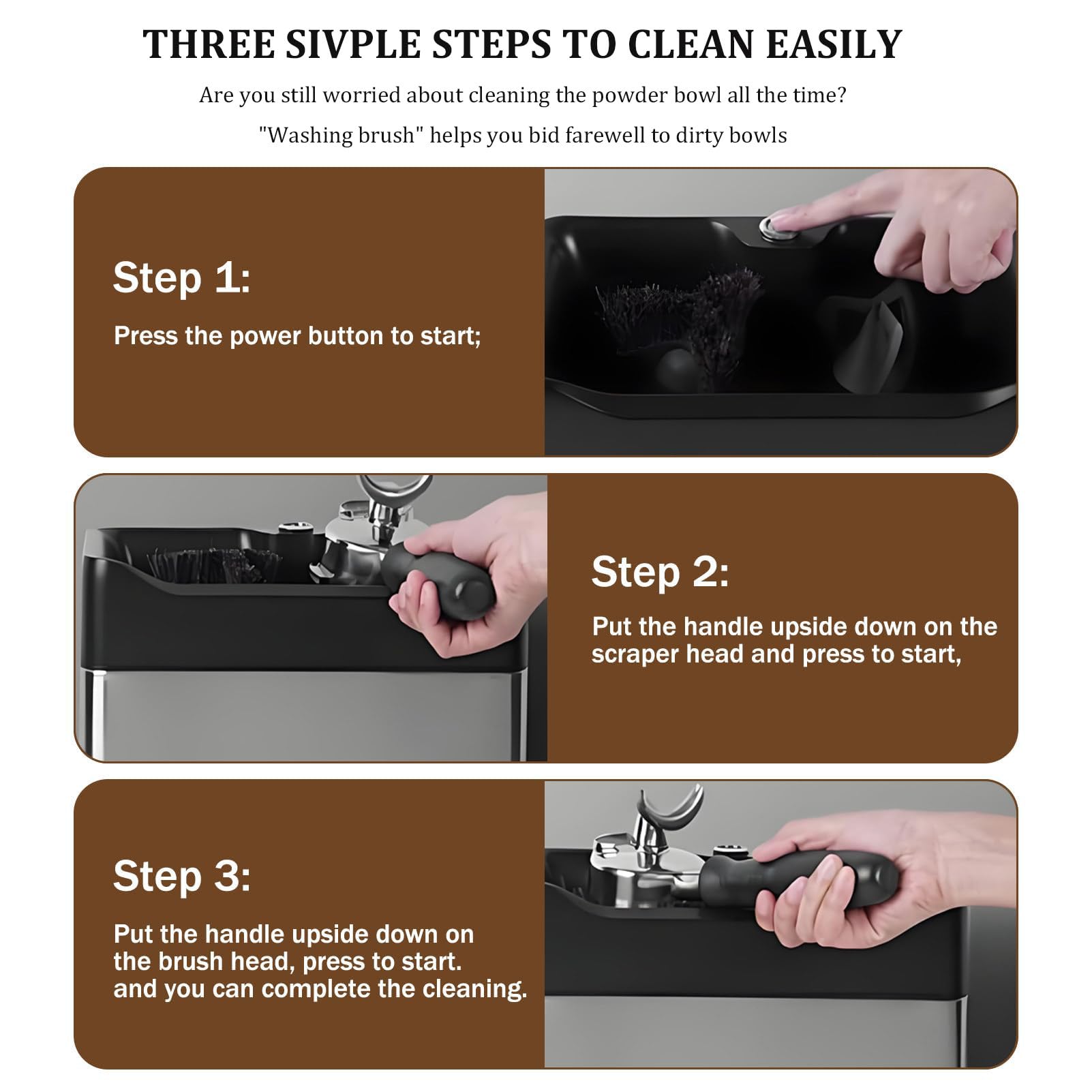 THREE SIVPLE STEPS TO CLEAN EASILY

Are you still worried about cleaning the powder bowl all the time?

"Washing brush" helps you bid farewell to dirty bowls

Step 1:

Press the power button to start;

Step 2:

Put the handle upside down on the scraper head and press to start,

Step 3:

Put the handle upside down on the brush head, press to start. and you can complete the cleaning.