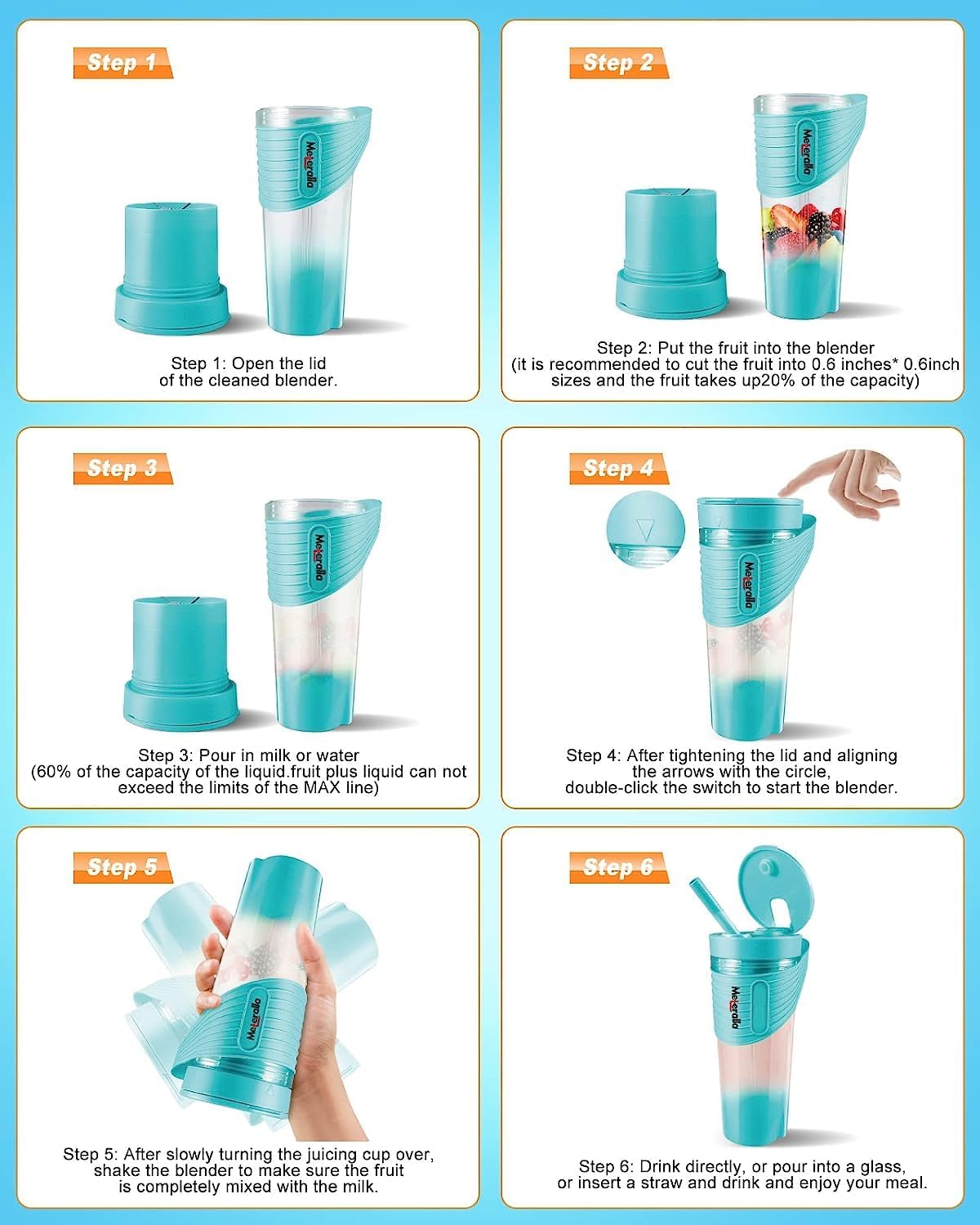 Step 1

Meteralla

Step 1: Open the lid of the cleaned blender.

Step 2

Meteralla

Step 2: Put the fruit into the blender (it is recommended to cut the fruit into 0.6 inches* 0.6inch sizes and the fruit takes up20% of the capacity)

Step 3

Meteralla

Step 3: Pour in milk or water (60% of the capacity of the liquid.fruit plus liquid can not exceed the limits of the MAX line)

Step 4

Meteralla

Step 4: After tightening the lid and aligning the arrows with the circle, double-click the switch to start the blender.

Step 5

Meteralla

Step 5: After slowly turning the juicing cup over, shake the blender to make sure the fruit is completely mixed with the milk.

Step 6

Meteralla

Step 6: Drink directly, or pour into a glass, or insert a straw and drink and enjoy your meal.