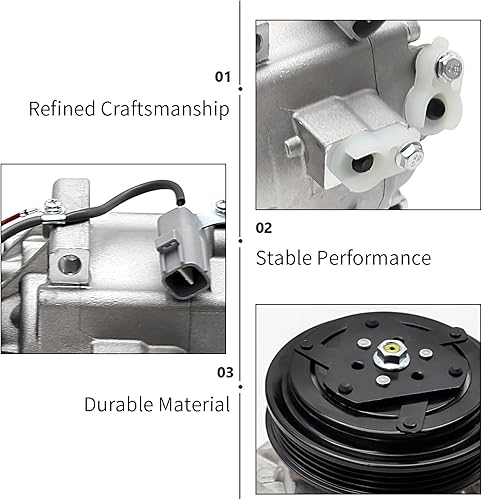 01

Refined Craftsmanship

02

Stable Performance

03

Durable Material