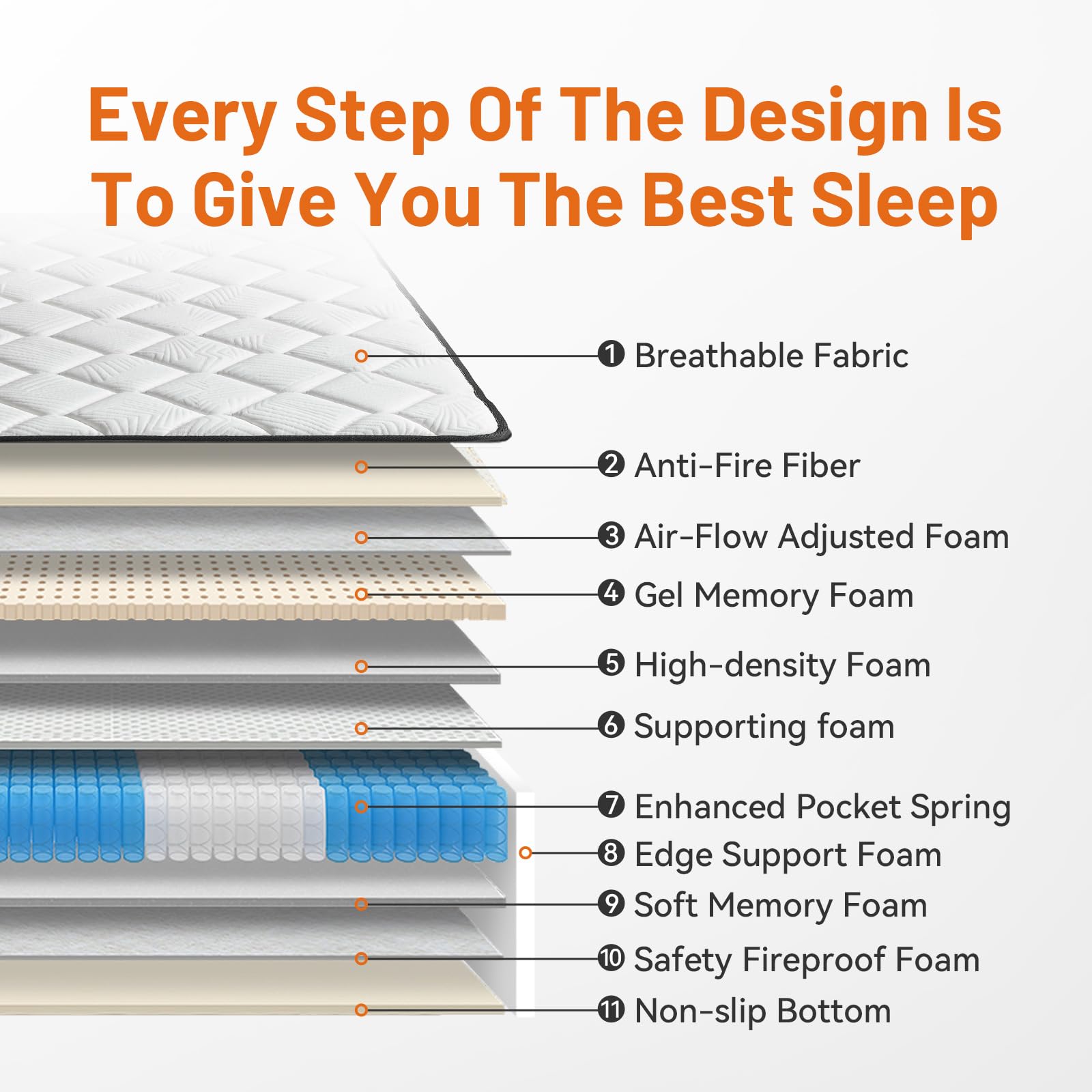 Every Step Of The Design Is To Give You The Best Sleep

❶ Breathable Fabric
❷ Anti-Fire Fiber
❸ Air-Flow Adjusted Foam
❹ Gel Memory Foam
❺ High-density Foam
❻ Supporting foam
❼ Enhanced Pocket Spring
❽ Edge Support Foam
❾ Soft Memory Foam
❿ Safety Fireproof Foam
⓫ Non-slip Bottom