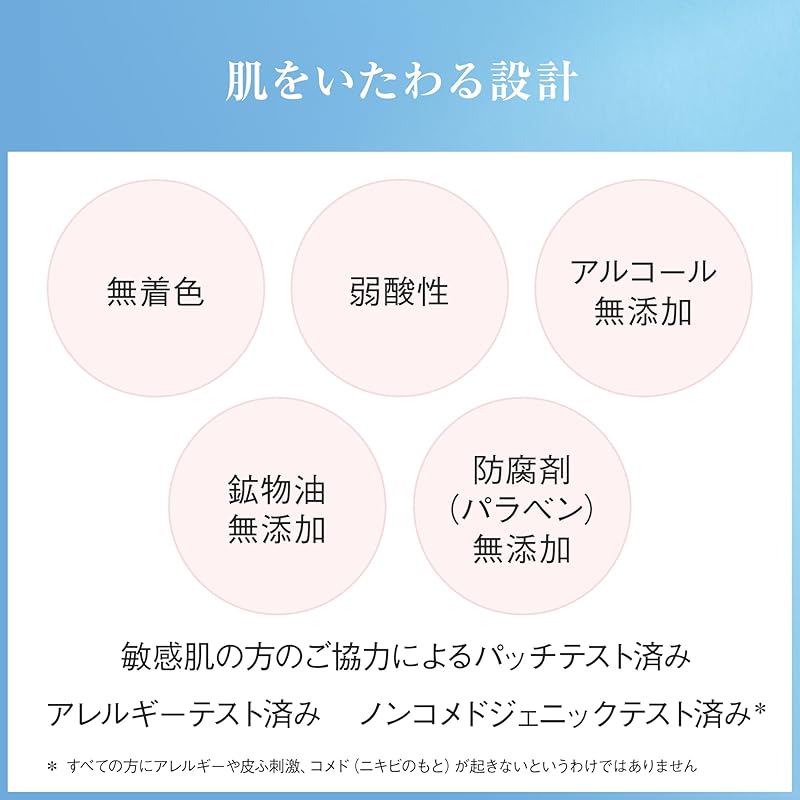 肌をいたわる設計

無着色

弱酸性

アルコール
無添加

鉱物油
無添加

防腐剤
(パラベン)
無添加

敏感肌の方のご協力によるパッチテスト済み

アレルギーテスト済み ノンコメドジェニックテスト済み*

* すべての方にアレルギーや皮ふ刺激、コメド(ニキビのもと)が起きないというわけではありません