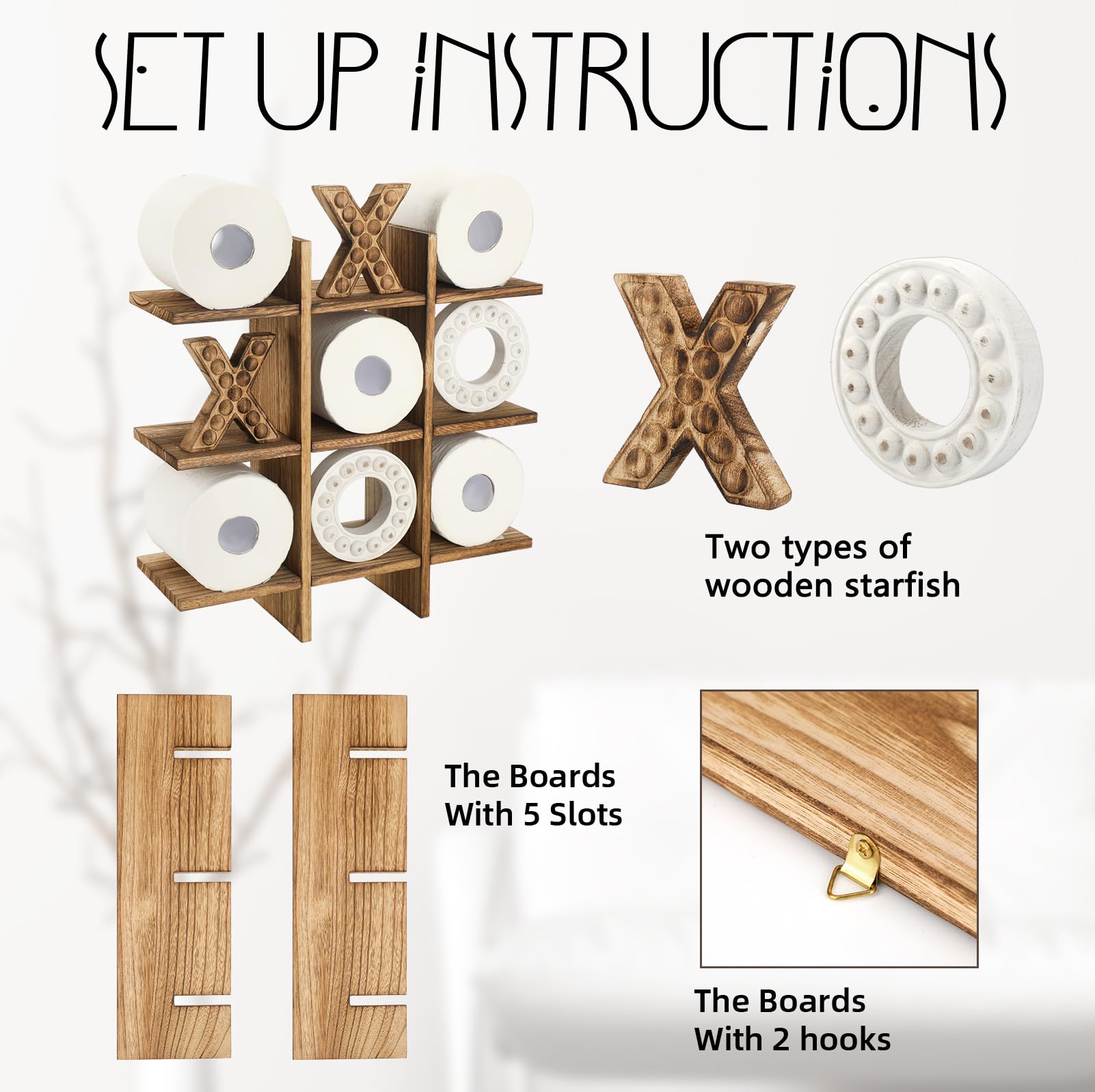 SET UP INSTRUCTIONS

Two types of wooden starfish

The Boards With 5 Slots

The Boards With 2 hooks