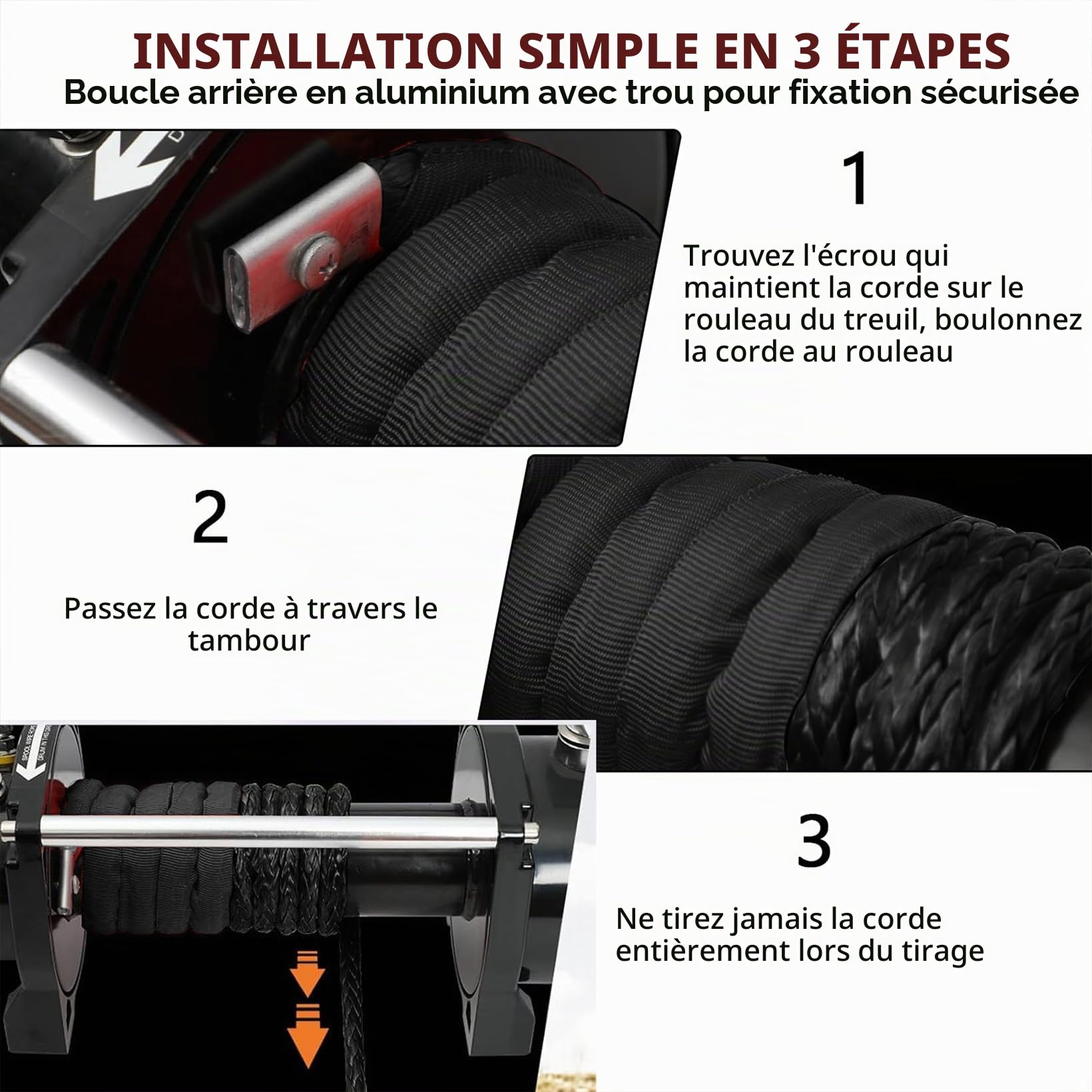 INSTALLATION SIMPLE EN 3 ÉTAPES
Boucle arrière en aluminium avec trou pour fixation sécurisée

1

Trouvez l'écrou qui maintient la corde sur le rouleau du treuil, boulonnez la corde au rouleau

2

Passez la corde à travers le tambour

3

Ne tirez jamais la corde entièrement lors du tirage