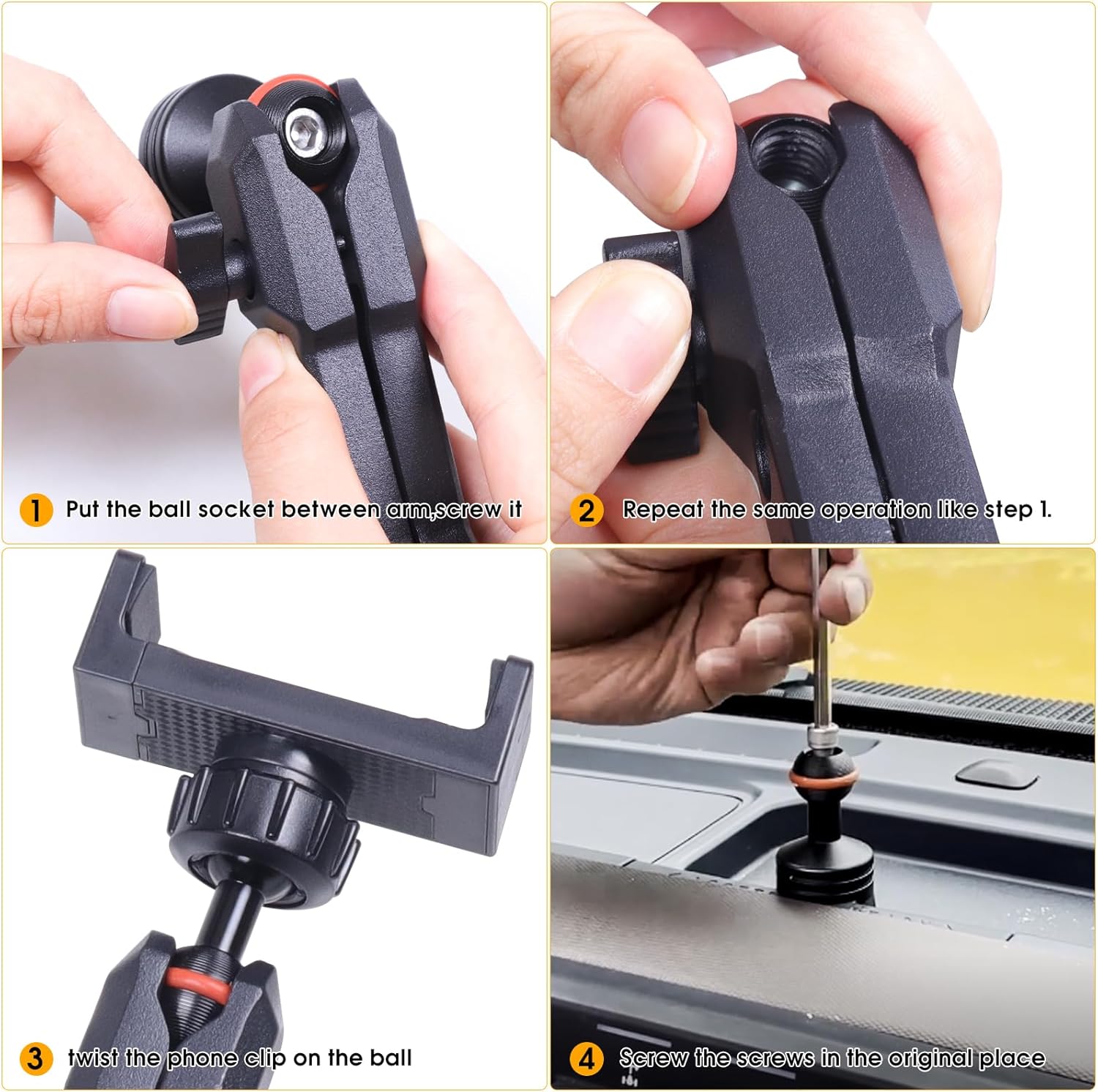 1 Put the ball socket between arm,screw it

2 Repeat the same operation like step 1.

3 twist the phone clip on the ball

4 Screw the screws in the original place