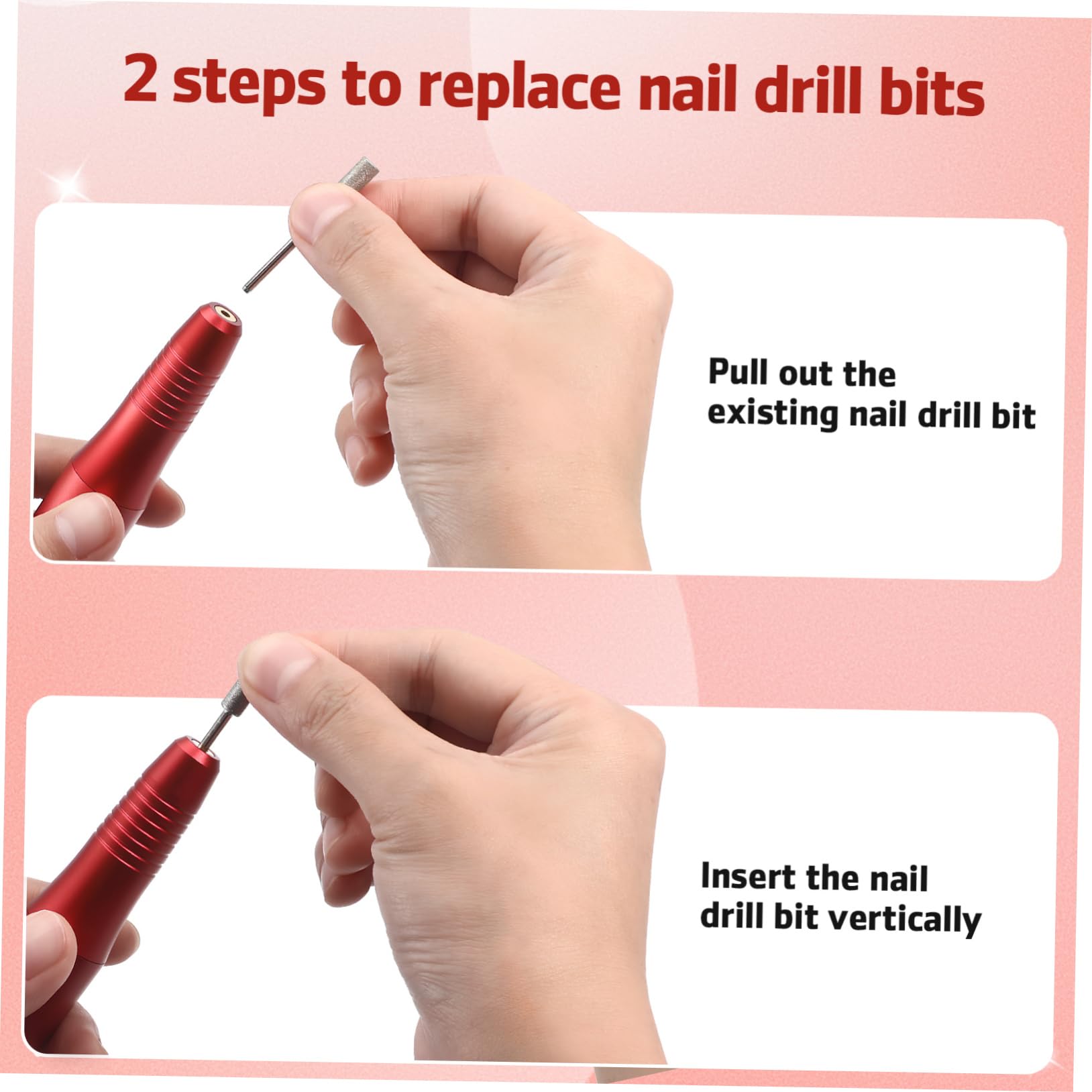 2 steps to replace nail drill bits

Pull out the existing nail drill bit

Insert the nail drill bit vertically