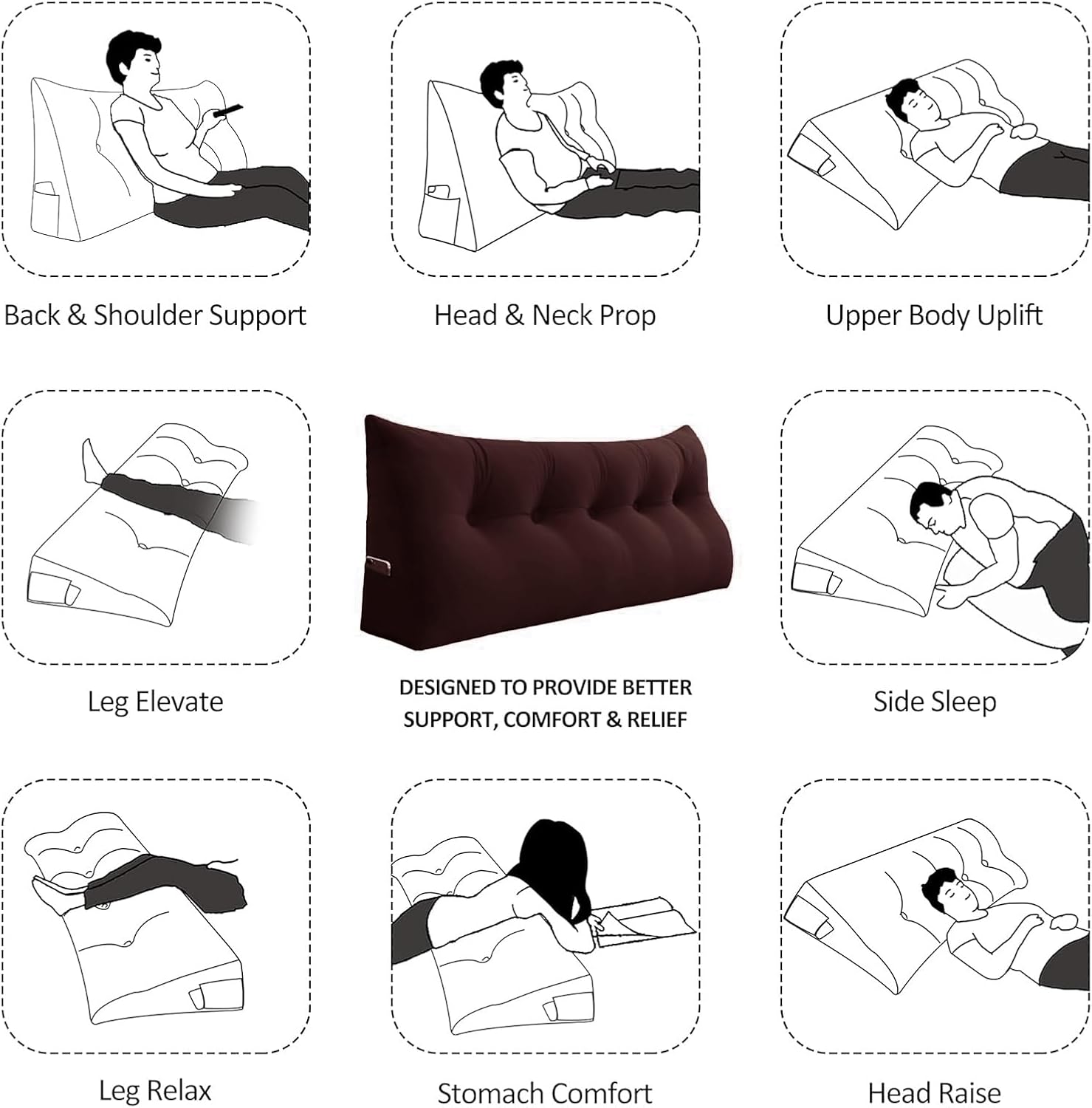 Back & Shoulder Support

Head & Neck Prop

Upper Body Uplift

Leg Elevate

DESIGNED TO PROVIDE BETTER SUPPORT, COMFORT & RELIEF

Side Sleep

Leg Relax

Stomach Comfort

Head Raise