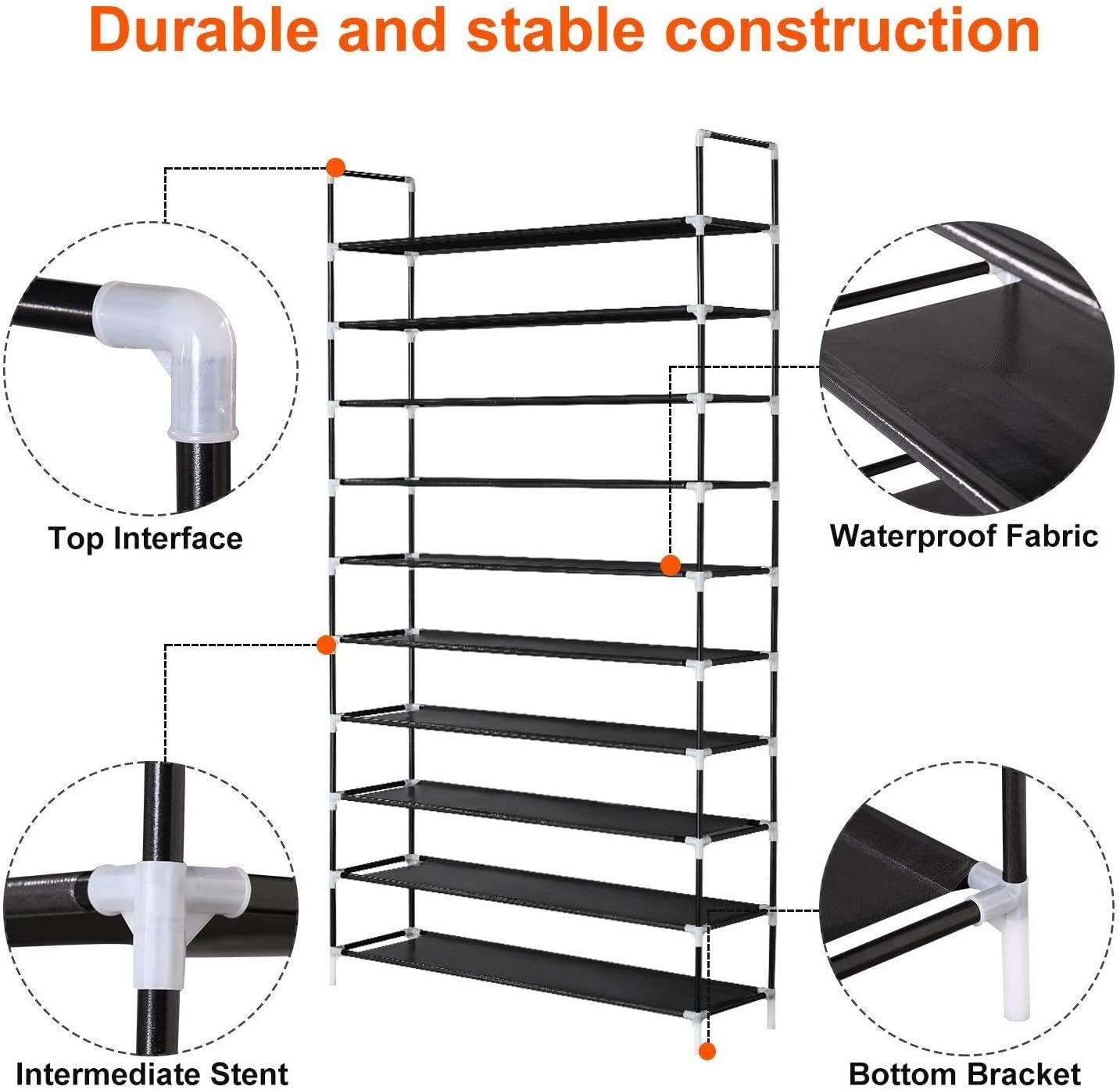 Durable and stable construction

Top Interface

Waterproof Fabric

Intermediate Stent

Bottom Bracket