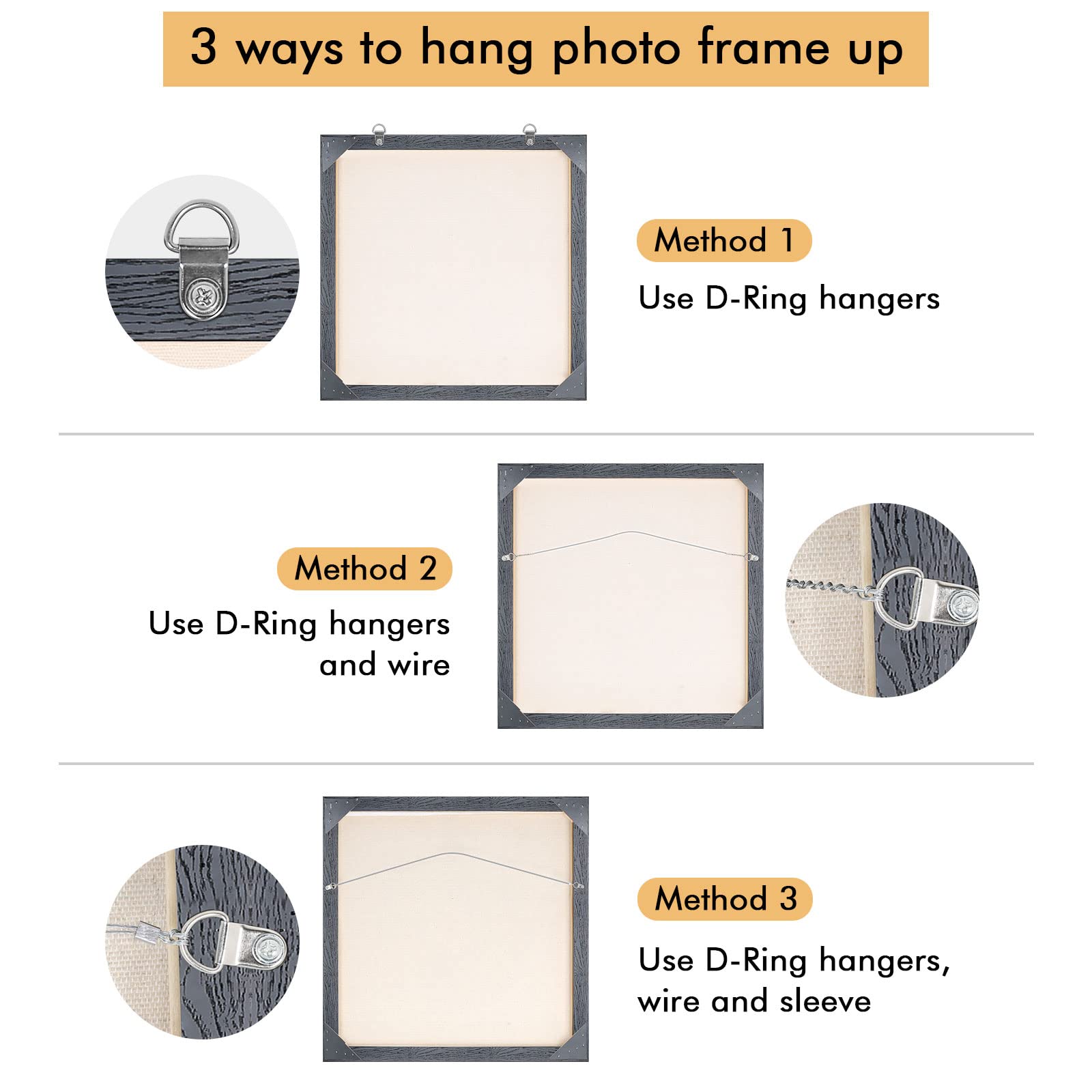 3 ways to hang photo frame up

Method 1

Use D-Ring hangers

Method 2

Use D-Ring hangers and wire

Method 3

Use D-Ring hangers, wire and sleeve