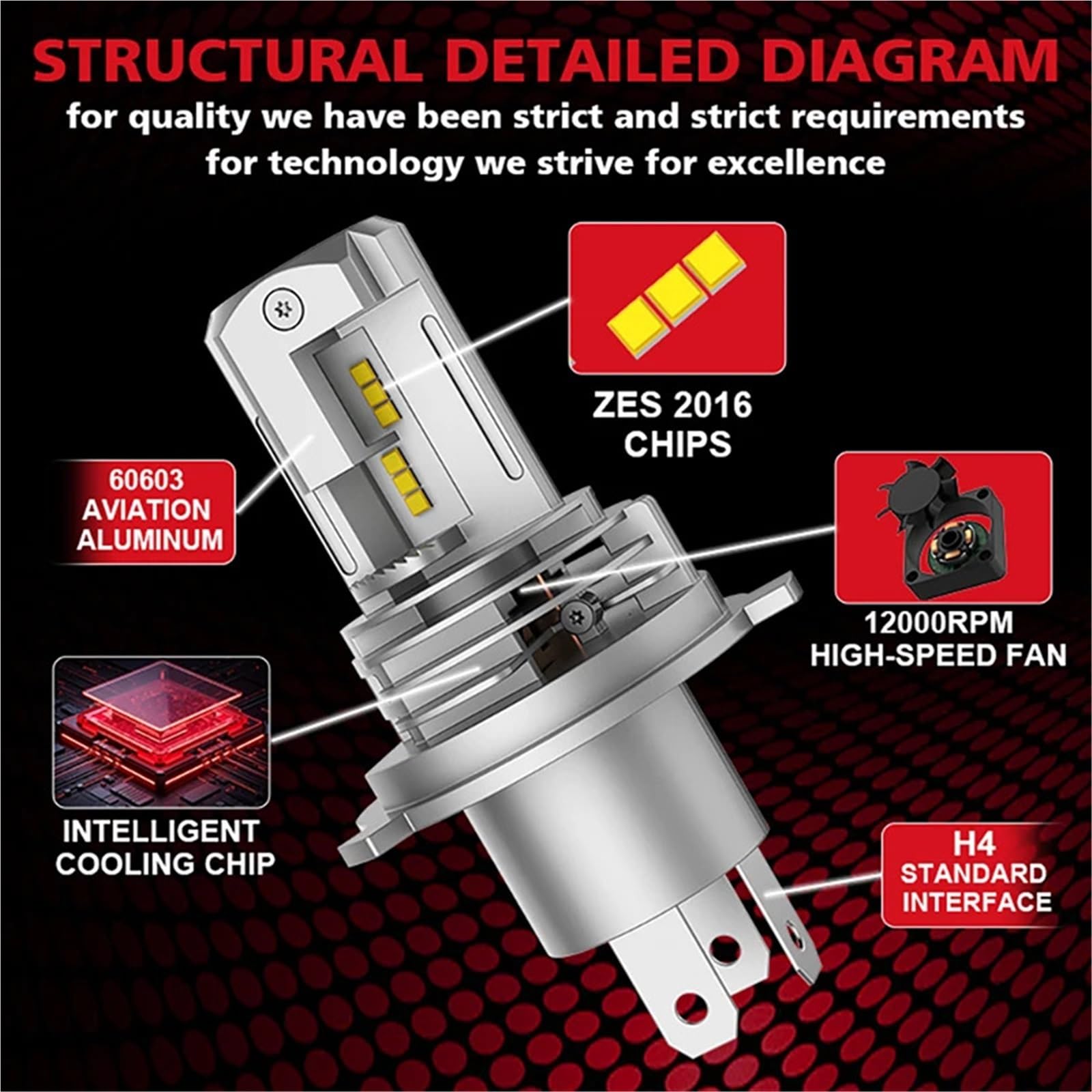 STRUCTURAL DETAILED DIAGRAM

for quality we have been strict and strict requirements
for technology we strive for excellence

ZES 2016
CHIPS

60603
AVIATION
ALUMINUM

12000RPM
HIGH-SPEED FAN

INTELLIGENT
COOLING CHIP

H4
STANDARD
INTERFACE