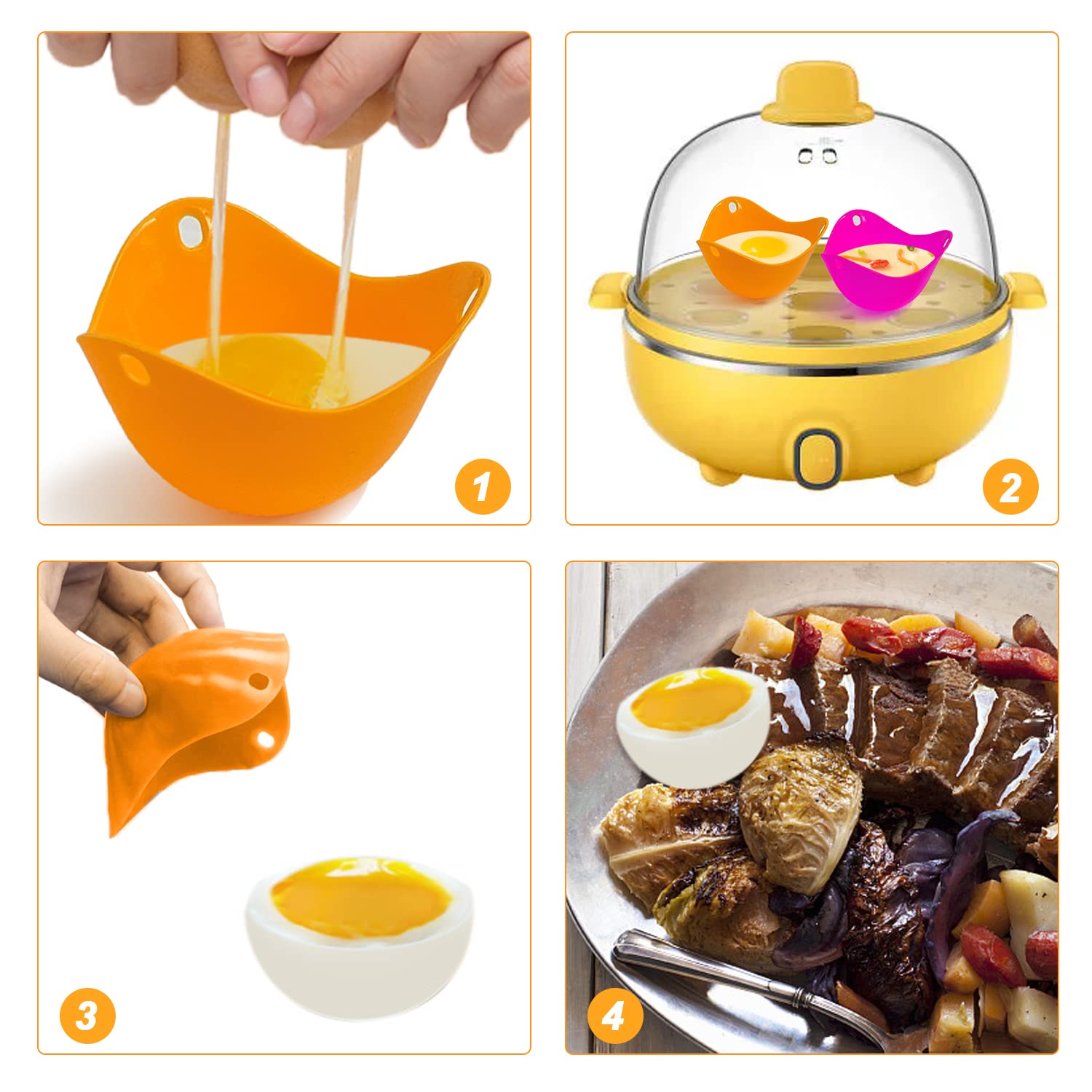 1

2

3

4